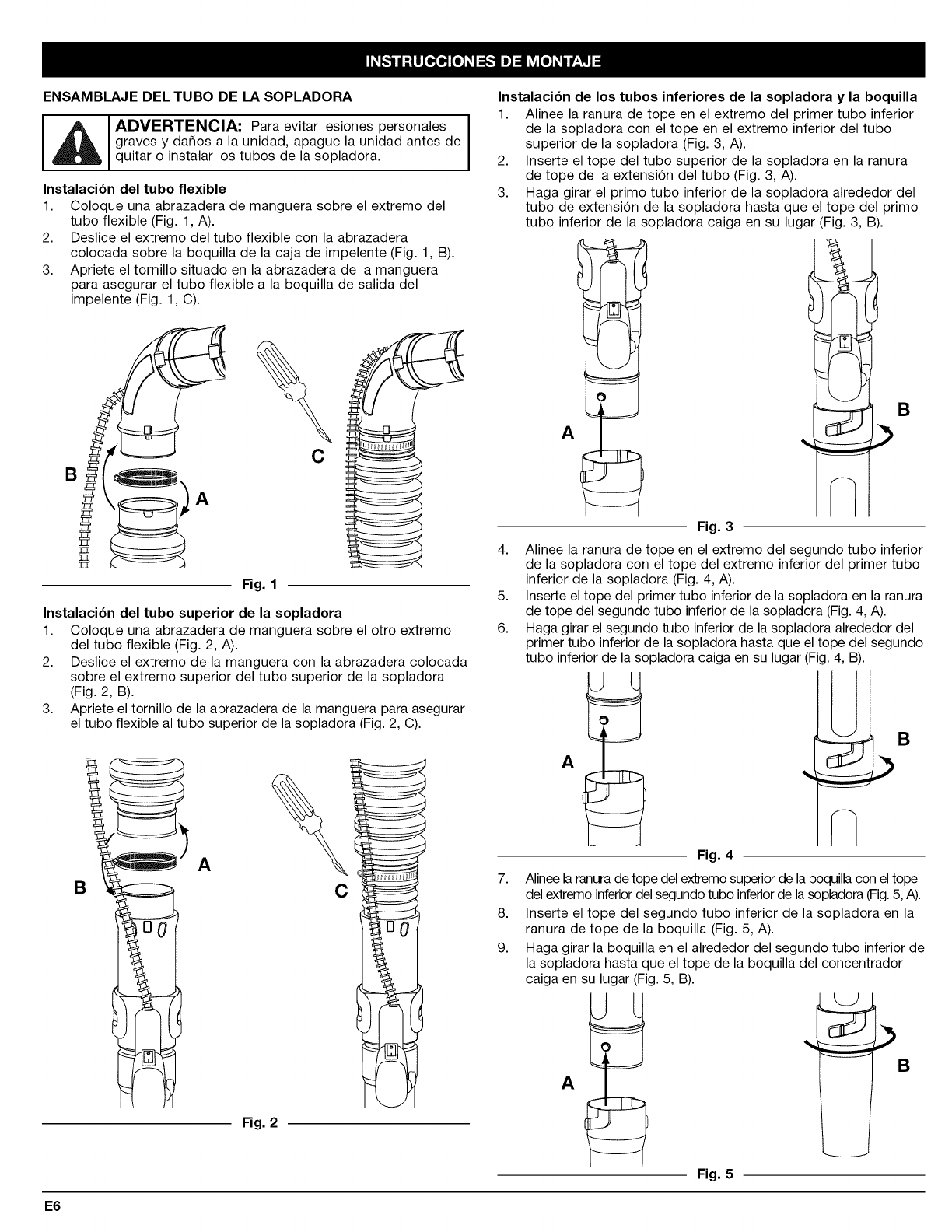 INSTRUCCIONES DE MONTAJE

ENSAMBLAJE DEL TUBO DE LA SOPLADORA

ADVERTENCIA: Para evitar lesiones personales graves y daños a la unidad, apague la unidad antes de quitar o instalar los tubos de la sopladora.

Instalación del tubo flexible
1. Coloque una abrazadera de manguera sobre el extremo del tubo flexible (Fig. 1, A).
2. Deslice el extremo del tubo flexible con la abrazadera colocada sobre la boquilla de la caja de impelente (Fig. 1, B).
3. Apriete el tornillo situado en la abrazadera de la manguera para asegurar el tubo flexible a la boquilla de salida del impelente (Fig. 1, C).

B
A
C

Fig. 1

Instalación del tubo superior de la sopladora
1. Coloque una abrazadera de manguera sobre el otro extremo del tubo flexible (Fig. 2, A).
2. Deslice el extremo de la manguera con la abrazadera colocada sobre el extremo superior del tubo superior de la sopladora (Fig. 2, B).
3. Apriete el tornillo de la abrazadera de la manguera para asegurar el tubo flexible al tubo superior de la sopladora (Fig. 2, C).

A
B
C

Fig. 2

Instalación de los tubos inferiores de la sopladora y la boquilla
1. Alinee la ranura de tope en el extremo del primer tubo inferior de la sopladora con el tope en el extremo inferior del tubo superior de la sopladora (Fig. 3, A).
2. Inserte el tope del tubo superior de la sopladora en la ranura de tope de la extensión del tubo (Fig. 3, A).
3. Haga girar el primo tubo inferior de la sopladora alrededor del tubo de extensión de la sopladora hasta que el tope del primo tubo inferior de la sopladora caiga en su lugar (Fig. 3, B).

A
B

Fig. 3

4. Alinee la ranura de tope en el extremo del segundo tubo inferior de la sopladora con el tope del extremo inferior del primer tubo inferior de la sopladora (Fig. 4, A).
5. Inserte el tope del primer tubo inferior de la sopladora en la ranura de tope del segundo tubo inferior de la sopladora (Fig. 4, A).
6. Haga girar el segundo tubo inferior de la sopladora alrededor del primer tubo inferior de la sopladora hasta que el tope del segundo tubo inferior de la sopladora caiga en su lugar (Fig. 4, B).

A
B

Fig. 4

7. Alinee la ranura de tope del extremo superior de la boquilla con el tope del extremo inferior del segundo tubo inferior de la sopladora (Fig. 5, A).
8. Inserte el tope del segundo tubo inferior de la sopladora en la ranura de tope de la boquilla (Fig. 5, A).
9. Haga girar la boquilla en el alrededor del segundo tubo inferior de la sopladora hasta que el tope de la boquilla del concentrador caiga en su lugar (Fig. 5, B).

A
B

Fig. 5

E6