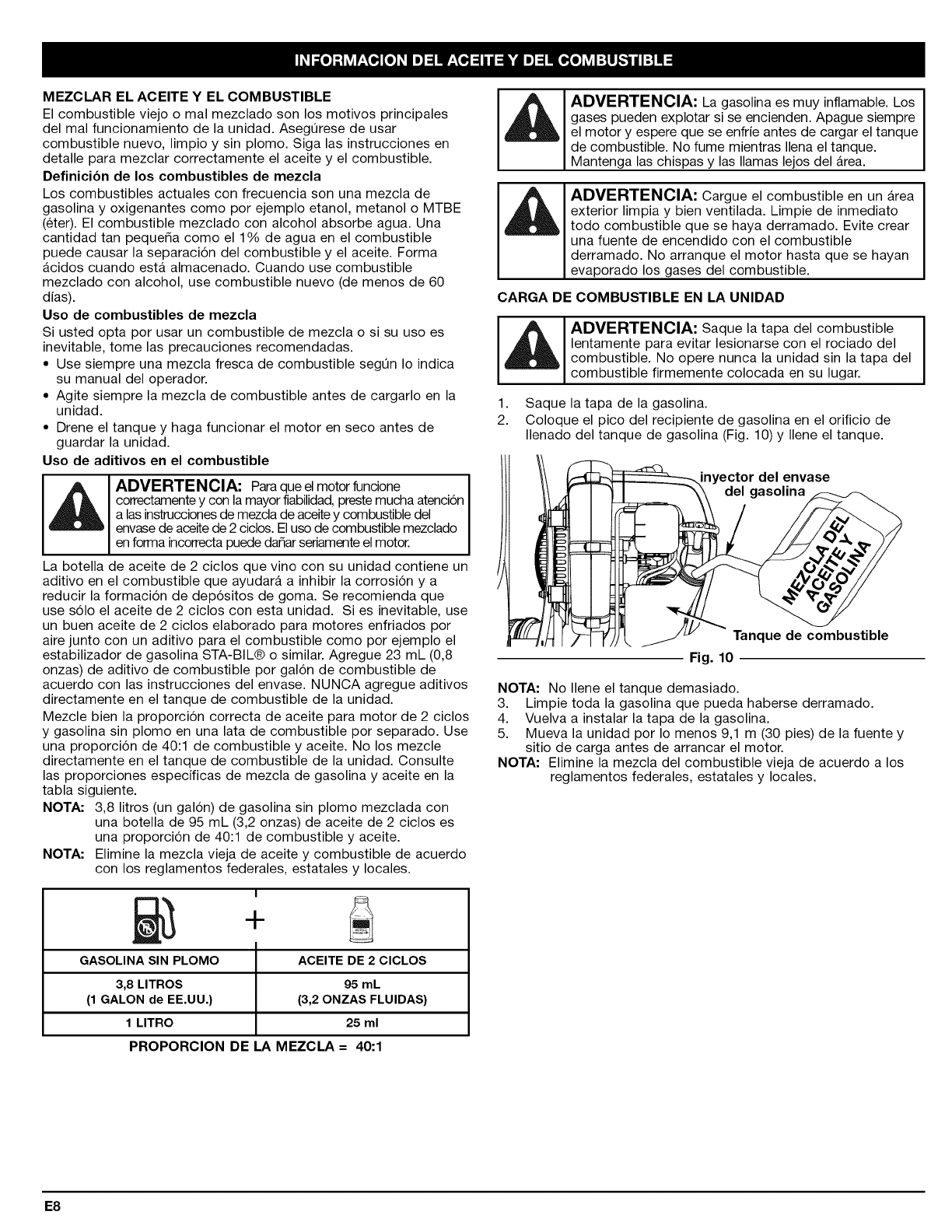 INFORMACION DEL ACEITE Y DEL COMBUSTIBLE

MEZCLAR EL ACEITE Y EL COMBUSTIBLE
El combustible viejo o mal mezclado son los motivos principales del mal funcionamiento de la unidad. Asegúrese de usar combustible nuevo, limpio y sin plomo. Siga las instrucciones en detalle para mezclar correctamente el aceite y el combustible.

Definición de los combustibles de mezcla
Los combustibles actuales con frecuencia son una mezcla de gasolina y oxigenantes como por ejemplo etanol, metanol o MTBE (éter). El combustible mezclado con alcohol absorbe agua. Una cantidad tan pequeña como el 1% de agua en el combustible puede causar la separación del combustible y el aceite. Forma ácidos cuando está almacenado. Cuando use combustible mezclado con alcohol, use combustible nuevo (de menos de 60 días).

Uso de combustibles de mezcla
Si usted opta por usar un combustible de mezcla o si su uso es inevitable, tome las precauciones recomendadas.
• Use siempre una mezcla fresca de combustible según lo indica su manual del operador.
• Agite siempre la mezcla de combustible antes de cargarlo en la unidad.
• Drene el tanque y haga funcionar el motor en seco antes de guardar la unidad.

Uso de aditivos en el combustible

ADVERTENCIA: Para que el motor funcione correctamente y con la mayor fiabilidad, preste mucha atención a las instrucciones de mezcla de aceite y combustible del envase de aceite de 2 ciclos. El uso de combustible mezclado en forma incorrecta puede dañar seriamente el motor.

La botella de aceite de 2 ciclos que vino con su unidad contiene un aditivo en el combustible que ayudará a inhibir la corrosión y a reducir la formación de depósitos de goma. Se recomienda que use sólo el aceite de 2 ciclos con esta unidad. Si es inevitable, use un buen aceite de 2 ciclos elaborado para motores enfriados por aire junto con un aditivo para el combustible como por ejemplo el estabilizador de gasolina STA-BIL® o similar. Agregue 23 mL (0,8 onzas) de aditivo de combustible por galón de combustible de acuerdo con las instrucciones del envase. NUNCA agregue aditivos directamente en el tanque de combustible de la unidad.
Mezcle bien la proporción correcta de aceite para motor de 2 ciclos y gasolina sin plomo en una lata de combustible por separado. Use una proporción de 40:1 de combustible y aceite. No los mezcle directamente en el tanque de combustible de la unidad. Consulte las proporciones específicas de mezcla de gasolina y aceite en la tabla siguiente.
NOTA: 3,8 litros (un galón) de gasolina sin plomo mezclada con una botella de 95 mL (3,2 onzas) de aceite de 2 ciclos es una proporción de 40:1 de combustible y aceite.
NOTA: Elimine la mezcla vieja de aceite y combustible de acuerdo con los reglamentos federales, estatales y locales.

+

| GASOLINA SIN PLOMO | ACEITE DE 2 CICLOS |
|---|---|
| 3,8 LITROS (1 GALON de EE.UU.) | 95 mL (3,2 ONZAS FLUIDAS) |
| 1 LITRO | 25 ml |

PROPORCION DE LA MEZCLA = 40:1

ADVERTENCIA: La gasolina es muy inflamable. Los gases pueden explotar si se encienden. Apague siempre el motor y espere que se enfríe antes de cargar el tanque de combustible. No fume mientras llena el tanque. Mantenga las chispas y las llamas lejos del área.

ADVERTENCIA: Cargue el combustible en un área exterior limpia y bien ventilada. Limpie de inmediato todo combustible que se haya derramado. Evite crear una fuente de encendido con el combustible derramado. No arranque el motor hasta que se hayan evaporado los gases del combustible.

CARGA DE COMBUSTIBLE EN LA UNIDAD

ADVERTENCIA: Saque la tapa del combustible lentamente para evitar lesionarse con el rociado del combustible. No opere nunca la unidad sin la tapa del combustible firmemente colocada en su lugar.

1. Saque la tapa de la gasolina.
2. Coloque el pico del recipiente de gasolina en el orificio de llenado del tanque de gasolina (Fig. 10) y llene el tanque.

inyector del envase del gasolina
MEZCLA DEL ACEITE Y GASOLINA
Tanque de combustible
Fig. 10

NOTA: No llene el tanque demasiado.
3. Limpie toda la gasolina que pueda haberse derramado.
4. Vuelva a instalar la tapa de la gasolina.
5. Mueva la unidad por lo menos 9,1 m (30 pies) de la fuente y sitio de carga antes de arrancar el motor.
NOTA: Elimine la mezcla del combustible vieja de acuerdo a los reglamentos federales, estatales y locales.

E8