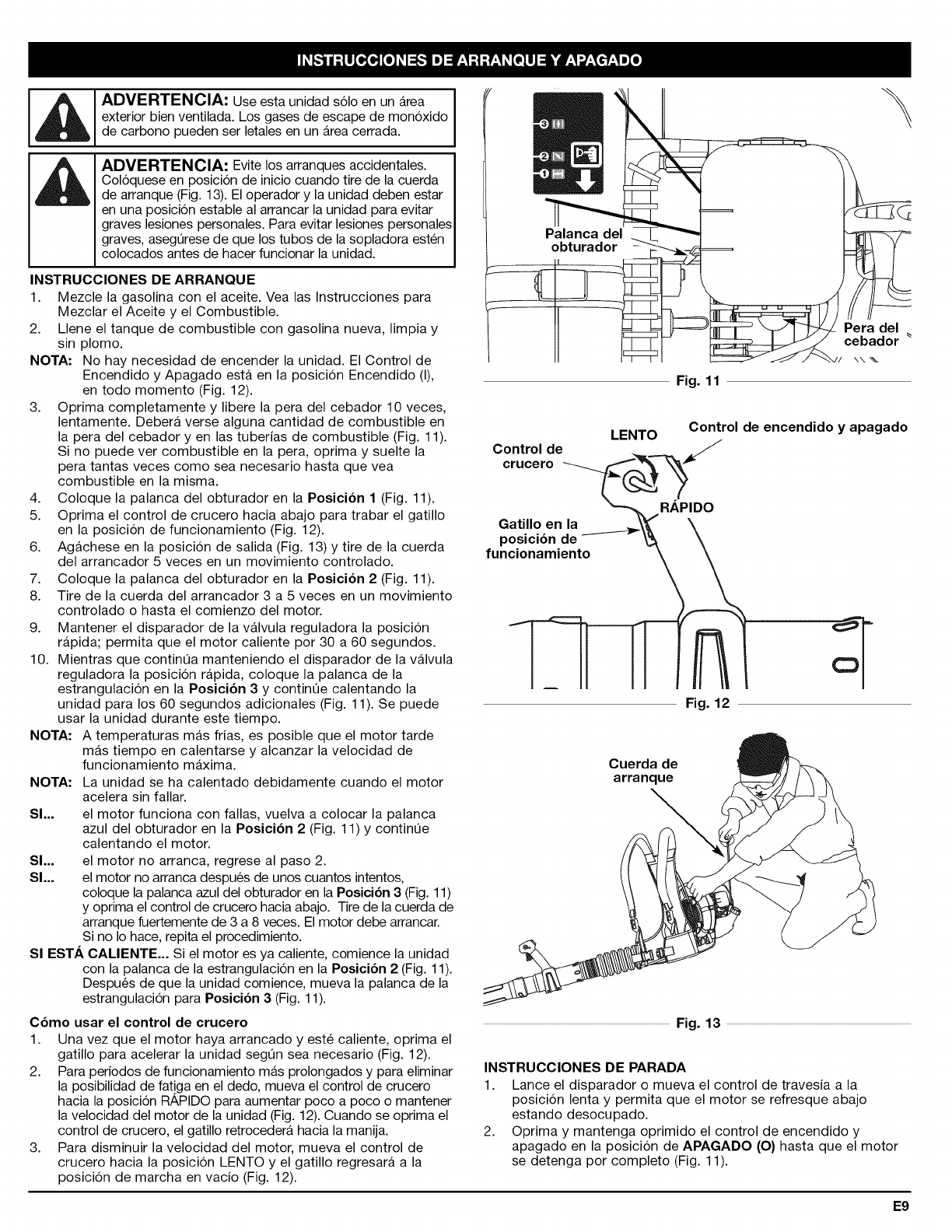 INSTRUCCIONES DE ARRANQUE Y APAGADO

ADVERTENCIA: Use esta unidad sólo en un área exterior bien ventilada. Los gases de escape de monóxido de carbono pueden ser letales en un área cerrada.

ADVERTENCIA: Evite los arranques accidentales. Colóquese en posición de inicio cuando tire de la cuerda de arranque (Fig. 13). El operador y la unidad deben estar en una posición estable al arrancar la unidad para evitar graves lesiones personales. Para evitar lesiones personales graves, asegúrese de que los tubos de la sopladora estén colocados antes de hacer funcionar la unidad.

INSTRUCCIONES DE ARRANQUE
1. Mezcle la gasolina con el aceite. Vea las Instrucciones para Mezclar el Aceite y el Combustible.
2. Llene el tanque de combustible con gasolina nueva, limpia y sin plomo.
NOTA: No hay necesidad de encender la unidad. El Control de Encendido y Apagado está en la posición Encendido (I), en todo momento (Fig. 12).
3. Oprima completamente y libere la pera del cebador 10 veces, lentamente. Deberá verse alguna cantidad de combustible en la pera del cebador y en las tuberías de combustible (Fig. 11). Si no puede ver combustible en la pera, oprima y suelte la pera tantas veces como sea necesario hasta que vea combustible en la misma.
4. Coloque la palanca del obturador en la Posición 1 (Fig. 11).
5. Oprima el control de crucero hacia abajo para trabar el gatillo en la posición de funcionamiento (Fig. 12).
6. Agáchese en la posición de salida (Fig. 13) y tire de la cuerda del arrancador 5 veces en un movimiento controlado.
7. Coloque la palanca del obturador en la Posición 2 (Fig. 11).
8. Tire de la cuerda del arrancador 3 a 5 veces en un movimiento controlado o hasta el comienzo del motor.
9. Mantener el disparador de la válvula reguladora la posición rápida; permita que el motor caliente por 30 a 60 segundos.
10. Mientras que continúa manteniendo el disparador de la válvula reguladora la posición rápida, coloque la palanca de la estrangulación en la Posición 3 y continúe calentando la unidad para los 60 segundos adicionales (Fig. 11). Se puede usar la unidad durante este tiempo.
NOTA: A temperaturas más frías, es posible que el motor tarde más tiempo en calentarse y alcanzar la velocidad de funcionamiento máxima.
NOTA: La unidad se ha calentado debidamente cuando el motor acelera sin fallar.
SI... el motor funciona con fallas, vuelva a colocar la palanca azul del obturador en la Posición 2 (Fig. 11) y continúe calentando el motor.
SI... el motor no arranca, regrese al paso 2.
SI... el motor no arranca después de unos cuantos intentos, coloque la palanca azul del obturador en la Posición 3 (Fig. 11) y oprima el control de crucero hacia abajo. Tire de la cuerda de arranque fuertemente de 3 a 8 veces. El motor debe arrancar. Si no lo hace, repita el procedimiento.
SI ESTÁ CALIENTE... Si el motor es ya caliente, comience la unidad con la palanca de la estrangulación en la Posición 2 (Fig. 11). Después de que la unidad comience, mueva la palanca de la estrangulación para Posición 3 (Fig. 11).

Cómo usar el control de crucero
1. Una vez que el motor haya arrancado y esté caliente, oprima el gatillo para acelerar la unidad según sea necesario (Fig. 12).
2. Para períodos de funcionamiento más prolongados y para eliminar la posibilidad de fatiga en el dedo, mueva el control de crucero hacia la posición RÁPIDO para aumentar poco a poco o mantener la velocidad del motor de la unidad (Fig. 12). Cuando se oprima el control de crucero, el gatillo retrocederá hacia la manija.
3. Para disminuir la velocidad del motor, mueva el control de crucero hacia la posición LENTO y el gatillo regresará a la posición de marcha en vacío (Fig. 12).

Palanca del obturador
Pera del cebador
Fig. 11

LENTO
Control de encendido y apagado
Control de crucero
RÁPIDO
Gatillo en la posición de funcionamiento
Fig. 12

Cuerda de arranque
Fig. 13

INSTRUCCIONES DE PARADA
1. Lance el disparador o mueva el control de travesía a la posición lenta y permita que el motor se refresque abajo estando desocupado.
2. Oprima y mantenga oprimido el control de encendido y apagado en la posición de APAGADO (O) hasta que el motor se detenga por completo (Fig. 11).

E9