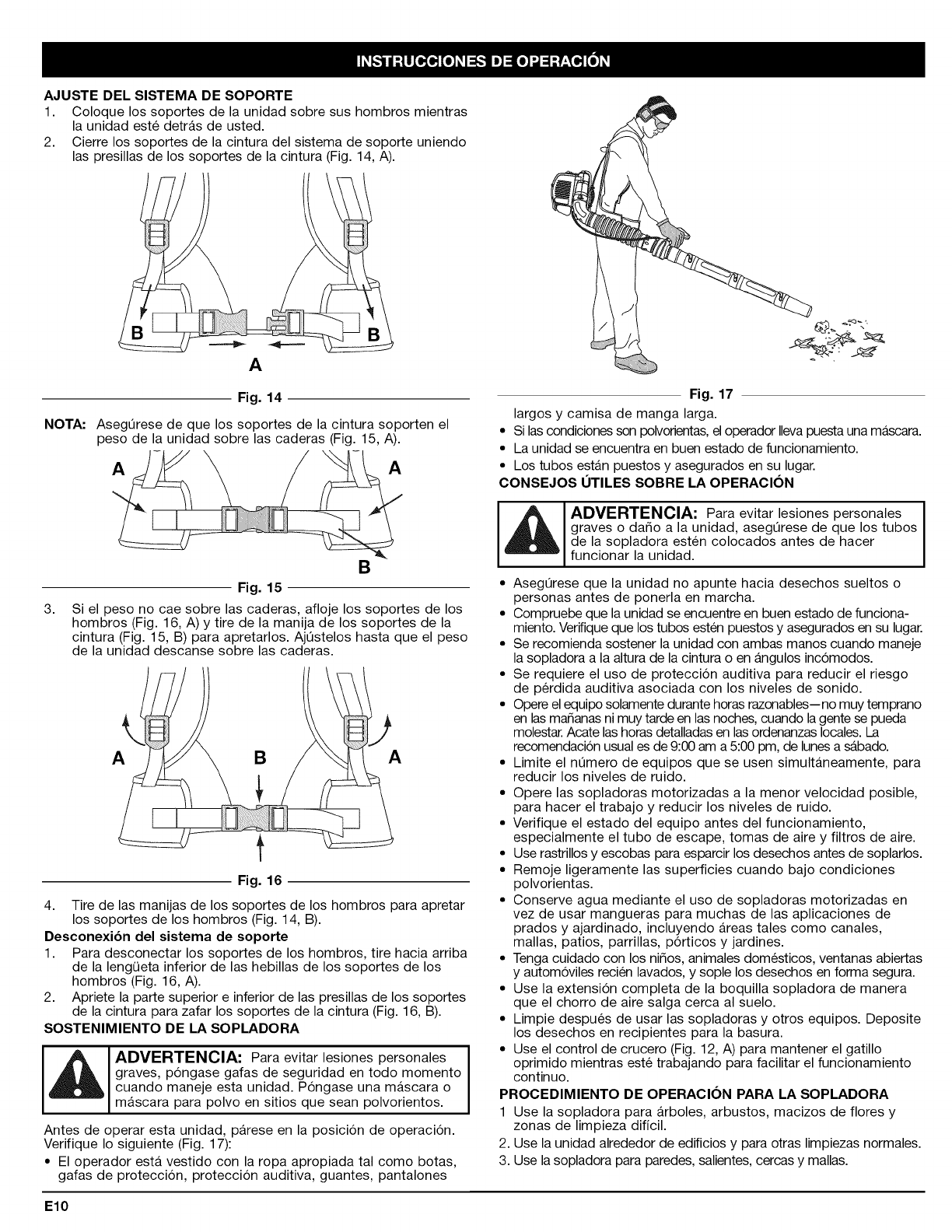 INSTRUCCIONES DE OPERACIÓN

AJUSTE DEL SISTEMA DE SOPORTE
1. Coloque los soportes de la unidad sobre sus hombros mientras la unidad esté detrás de usted.
2. Cierre los soportes de la cintura del sistema de soporte uniendo las presillas de los soportes de la cintura (Fig. 14, A).

B B A

Fig. 14

NOTA: Asegúrese de que los soportes de la cintura soporten el peso de la unidad sobre las caderas (Fig. 15, A).

A A B

Fig. 15

3. Si el peso no cae sobre las caderas, afloje los soportes de los hombros (Fig. 16, A) y tire de la manija de los soportes de la cintura (Fig. 15, B) para apretarlos. Ajústelos hasta que el peso de la unidad descanse sobre las caderas.

A B A

Fig. 16

4. Tire de las manijas de los soportes de los hombros para apretar los soportes de los hombros (Fig. 14, B).

Desconexión del sistema de soporte
1. Para desconectar los soportes de los hombros, tire hacia arriba de la lengüeta inferior de las hebillas de los soportes de los hombros (Fig. 16, A).
2. Apriete la parte superior e inferior de las presillas de los soportes de la cintura para zafar los soportes de la cintura (Fig. 16, B).

SOSTENIMIENTO DE LA SOPLADORA

ADVERTENCIA: Para evitar lesiones personales graves, póngase gafas de seguridad en todo momento cuando maneje esta unidad. Póngase una máscara o máscara para polvo en sitios que sean polvorientos.

Antes de operar esta unidad, párese en la posición de operación. Verifique lo siguiente (Fig. 17):
• El operador está vestido con la ropa apropiada tal como botas, gafas de protección, protección auditiva, guantes, pantalones

Fig. 17

largos y camisa de manga larga.
• Si las condiciones son polvorientas, el operador lleva puesta una máscara.
• La unidad se encuentra en buen estado de funcionamiento.
• Los tubos están puestos y asegurados en su lugar.

CONSEJOS ÚTILES SOBRE LA OPERACIÓN

ADVERTENCIA: Para evitar lesiones personales graves o daño a la unidad, asegúrese de que los tubos de la sopladora estén colocados antes de hacer funcionar la unidad.

• Asegúrese que la unidad no apunte hacia desechos sueltos o personas antes de ponerla en marcha.
• Compruebe que la unidad se encuentre en buen estado de funcionamiento. Verifique que los tubos estén puestos y asegurados en su lugar.
• Se recomienda sostener la unidad con ambas manos cuando maneje la sopladora a la altura de la cintura o en ángulos incómodos.
• Se requiere el uso de protección auditiva para reducir el riesgo de pérdida auditiva asociada con los niveles de sonido.
• Opere el equipo solamente durante horas razonables—no muy temprano en las mañanas ni muy tarde en las noches, cuando la gente se pueda molestar. Acate las horas detalladas en las ordenanzas locales. La recomendación usual es de 9:00 am a 5:00 pm, de lunes a sábado.
• Limite el número de equipos que se usen simultáneamente, para reducir los niveles de ruido.
• Opere las sopladoras motorizadas a la menor velocidad posible, para hacer el trabajo y reducir los niveles de ruido.
• Verifique el estado del equipo antes del funcionamiento, especialmente el tubo de escape, tomas de aire y filtros de aire.
• Use rastrillos y escobas para esparcir los desechos antes de soplarlos.
• Remoje ligeramente las superficies cuando bajo condiciones polvorientas.
• Conserve agua mediante el uso de sopladoras motorizadas en vez de usar mangueras para muchas de las aplicaciones de prados y ajardinado, incluyendo áreas tales como canales, mallas, patios, parrillas, pórticos y jardines.
• Tenga cuidado con los niños, animales domésticos, ventanas abiertas y automóviles recién lavados, y sople los desechos en forma segura.
• Use la extensión completa de la boquilla sopladora de manera que el chorro de aire salga cerca al suelo.
• Limpie después de usar las sopladoras y otros equipos. Deposite los desechos en recipientes para la basura.
• Use el control de crucero (Fig. 12, A) para mantener el gatillo oprimido mientras esté trabajando para facilitar el funcionamiento continuo.

PROCEDIMIENTO DE OPERACIÓN PARA LA SOPLADORA
1 Use la sopladora para árboles, arbustos, macizos de flores y zonas de limpieza difícil.
2. Use la unidad alrededor de edificios y para otras limpiezas normales.
3. Use la sopladora para paredes, salientes, cercas y mallas.

E10