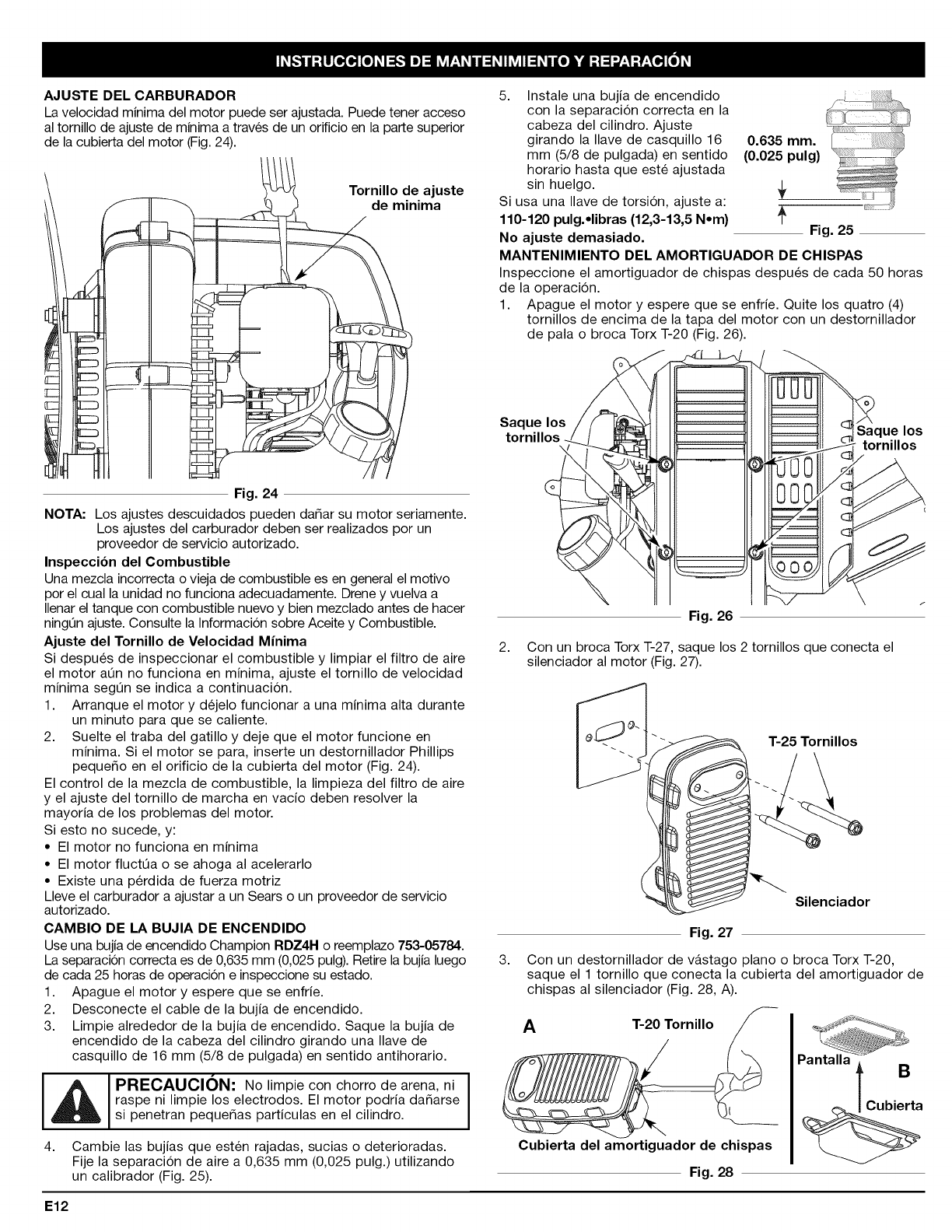 INSTRUCCIONES DE MANTENIMIENTO Y REPARACIÓN

AJUSTE DEL CARBURADOR
La velocidad mínima del motor puede ser ajustada. Puede tener acceso al tornillo de ajuste de mínima a través de un orificio en la parte superior de la cubierta del motor (Fig. 24).

Tornillo de ajuste de minima

Fig. 24

NOTA: Los ajustes descuidados pueden dañar su motor seriamente. Los ajustes del carburador deben ser realizados por un proveedor de servicio autorizado.

Inspección del Combustible
Una mezcla incorrecta o vieja de combustible es en general el motivo por el cual la unidad no funciona adecuadamente. Drene y vuelva a llenar el tanque con combustible nuevo y bien mezclado antes de hacer ningún ajuste. Consulte la Información sobre Aceite y Combustible.

Ajuste del Tornillo de Velocidad Mínima
Si después de inspeccionar el combustible y limpiar el filtro de aire el motor aún no funciona en mínima, ajuste el tornillo de velocidad mínima según se indica a continuación.
1. Arranque el motor y déjelo funcionar a una mínima alta durante un minuto para que se caliente.
2. Suelte el traba del gatillo y deje que el motor funcione en mínima. Si el motor se para, inserte un destornillador Phillips pequeño en el orificio de la cubierta del motor (Fig. 24).
El control de la mezcla de combustible, la limpieza del filtro de aire y el ajuste del tornillo de marcha en vacío deben resolver la mayoría de los problemas del motor.
Si esto no sucede, y:
• El motor no funciona en mínima
• El motor fluctúa o se ahoga al acelerarlo
• Existe una pérdida de fuerza motriz
Lleve el carburador a ajustar a un Sears o un proveedor de servicio autorizado.

CAMBIO DE LA BUJIA DE ENCENDIDO
Use una bujía de encendido Champion RDZ4H o reemplazo 753-05784. La separación correcta es de 0,635 mm (0,025 pulg). Retire la bujía luego de cada 25 horas de operación e inspeccione su estado.
1. Apague el motor y espere que se enfríe.
2. Desconecte el cable de la bujía de encendido.
3. Limpie alrededor de la bujía de encendido. Saque la bujía de encendido de la cabeza del cilindro girando una llave de casquillo de 16 mm (5/8 de pulgada) en sentido antihorario.

PRECAUCIÓN: No limpie con chorro de arena, ni raspe ni limpie los electrodos. El motor podría dañarse si penetran pequeñas partículas en el cilindro.

4. Cambie las bujías que estén rajadas, sucias o deterioradas. Fije la separación de aire a 0,635 mm (0,025 pulg.) utilizando un calibrador (Fig. 25).

5. Instale una bujía de encendido con la separación correcta en la cabeza del cilindro. Ajuste girando la llave de casquillo 16 mm (5/8 de pulgada) en sentido horario hasta que esté ajustada sin huelgo.
Si usa una llave de torsión, ajuste a:
110-120 pulg.•libras (12,3-13,5 N•m)
No ajuste demasiado.

0.635 mm. (0.025 pulg)

Fig. 25

MANTENIMIENTO DEL AMORTIGUADOR DE CHISPAS
Inspeccione el amortiguador de chispas después de cada 50 horas de la operación.
1. Apague el motor y espere que se enfríe. Quite los quatro (4) tornillos de encima de la tapa del motor con un destornillador de pala o broca Torx T-20 (Fig. 26).

Saque los tornillos
Saque los tornillos

Fig. 26

2. Con un broca Torx T-27, saque los 2 tornillos que conecta el silenciador al motor (Fig. 27).

T-25 Tornillos
Silenciador

Fig. 27

3. Con un destornillador de vástago plano o broca Torx T-20, saque el 1 tornillo que conecta la cubierta del amortiguador de chispas al silenciador (Fig. 28, A).

A
T-20 Tornillo
Cubierta del amortiguador de chispas
Pantalla
B
Cubierta

Fig. 28

E12