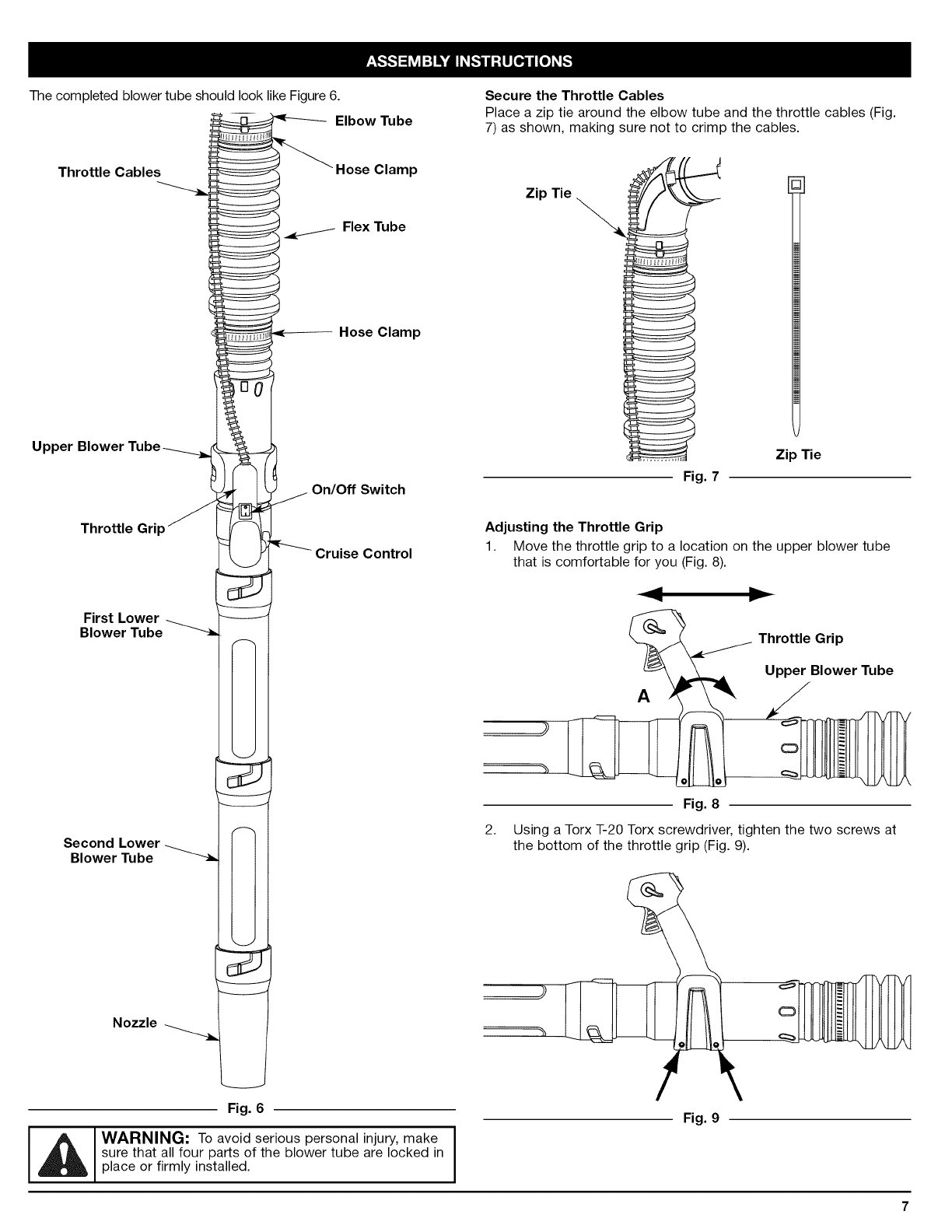 ASSEMBLY INSTRUCTIONS

The completed blower tube should look like Figure 6.

Elbow Tube
Throttle Cables
Hose Clamp
Flex Tube
Hose Clamp
Upper Blower Tube
On/Off Switch
Throttle Grip
Cruise Control
First Lower Blower Tube
Second Lower Blower Tube
Nozzle

Fig. 6

WARNING: To avoid serious personal injury, make sure that all four parts of the blower tube are locked in place or firmly installed.

Secure the Throttle Cables
Place a zip tie around the elbow tube and the throttle cables (Fig. 7) as shown, making sure not to crimp the cables.

Zip Tie
Zip Tie

Fig. 7

Adjusting the Throttle Grip
1. Move the throttle grip to a location on the upper blower tube that is comfortable for you (Fig. 8).

Throttle Grip
Upper Blower Tube
A

Fig. 8

2. Using a Torx T-20 Torx screwdriver, tighten the two screws at the bottom of the throttle grip (Fig. 9).

Fig. 9

7