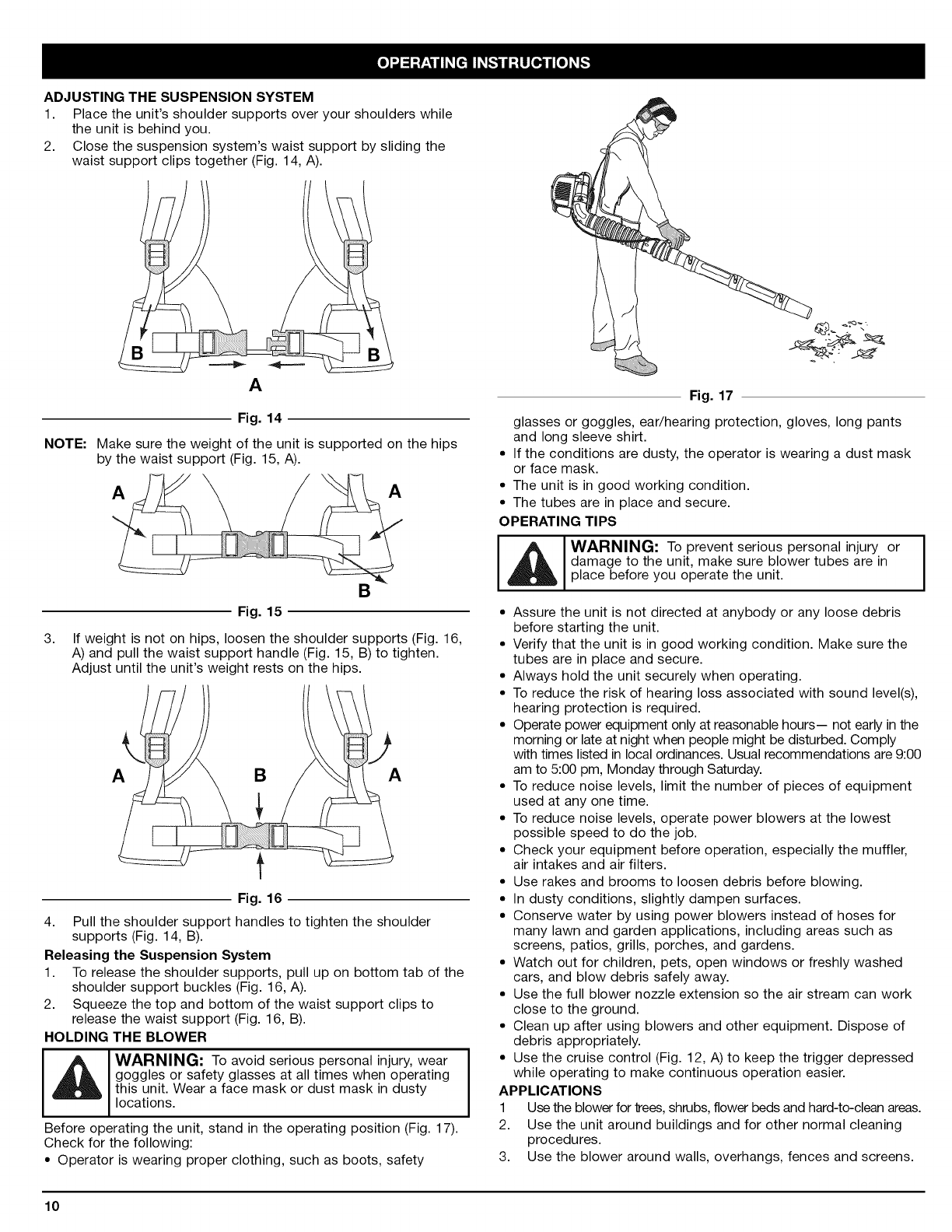 OPERATING INSTRUCTIONS

ADJUSTING THE SUSPENSION SYSTEM
1. Place the unit's shoulder supports over your shoulders while the unit is behind you.
2. Close the suspension system's waist support by sliding the waist support clips together (Fig. 14, A).

B B
A

Fig. 14

NOTE: Make sure the weight of the unit is supported on the hips by the waist support (Fig. 15, A).

A A
B

Fig. 15

3. If weight is not on hips, loosen the shoulder supports (Fig. 16, A) and pull the waist support handle (Fig. 15, B) to tighten. Adjust until the unit's weight rests on the hips.

A B A

Fig. 16

4. Pull the shoulder support handles to tighten the shoulder supports (Fig. 14, B).

Releasing the Suspension System
1. To release the shoulder supports, pull up on bottom tab of the shoulder support buckles (Fig. 16, A).
2. Squeeze the top and bottom of the waist support clips to release the waist support (Fig. 16, B).

HOLDING THE BLOWER

WARNING: To avoid serious personal injury, wear goggles or safety glasses at all times when operating this unit. Wear a face mask or dust mask in dusty locations.

Before operating the unit, stand in the operating position (Fig. 17). Check for the following:
• Operator is wearing proper clothing, such as boots, safety

Fig. 17

glasses or goggles, ear/hearing protection, gloves, long pants and long sleeve shirt.
• If the conditions are dusty, the operator is wearing a dust mask or face mask.
• The unit is in good working condition.
• The tubes are in place and secure.

OPERATING TIPS

WARNING: To prevent serious personal injury or damage to the unit, make sure blower tubes are in place before you operate the unit.

• Assure the unit is not directed at anybody or any loose debris before starting the unit.
• Verify that the unit is in good working condition. Make sure the tubes are in place and secure.
• Always hold the unit securely when operating.
• To reduce the risk of hearing loss associated with sound level(s), hearing protection is required.
• Operate power equipment only at reasonable hours— not early in the morning or late at night when people might be disturbed. Comply with times listed in local ordinances. Usual recommendations are 9:00 am to 5:00 pm, Monday through Saturday.
• To reduce noise levels, limit the number of pieces of equipment used at any one time.
• To reduce noise levels, operate power blowers at the lowest possible speed to do the job.
• Check your equipment before operation, especially the muffler, air intakes and air filters.
• Use rakes and brooms to loosen debris before blowing.
• In dusty conditions, slightly dampen surfaces.
• Conserve water by using power blowers instead of hoses for many lawn and garden applications, including areas such as screens, patios, grills, porches, and gardens.
• Watch out for children, pets, open windows or freshly washed cars, and blow debris safely away.
• Use the full blower nozzle extension so the air stream can work close to the ground.
• Clean up after using blowers and other equipment. Dispose of debris appropriately.
• Use the cruise control (Fig. 12, A) to keep the trigger depressed while operating to make continuous operation easier.

APPLICATIONS
1 Use the blower for trees, shrubs, flower beds and hard-to-clean areas.
2. Use the unit around buildings and for other normal cleaning procedures.
3. Use the blower around walls, overhangs, fences and screens.

10