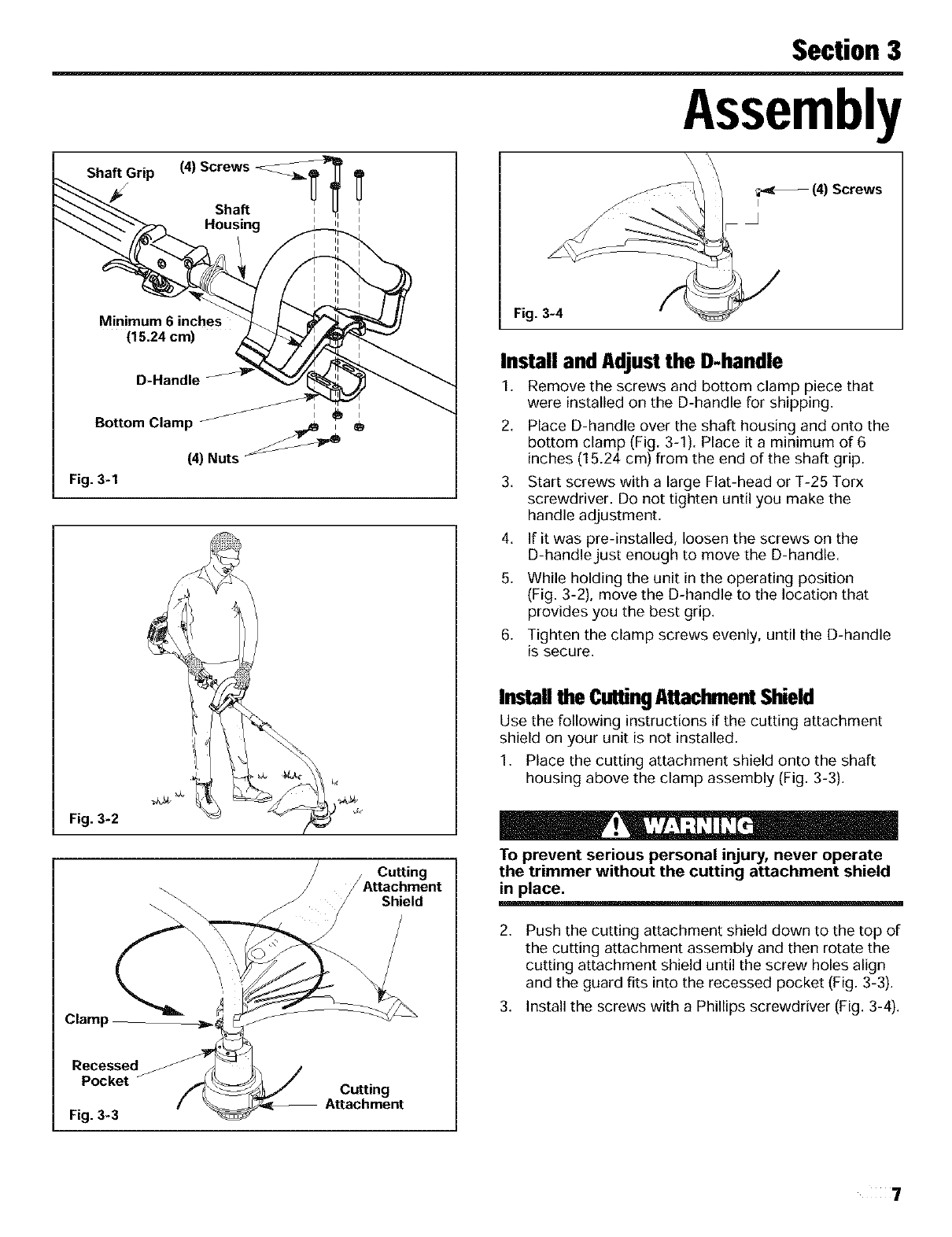 Section 3

Assembly

Shaft Grip
(4) Screws
Shaft Housing
Minimum 6 inches (15.24 cm)
D-Handle
Bottom Clamp
(4) Nuts
Fig. 3-1

Fig. 3-2

Cutting Attachment Shield
Clamp
Recessed Pocket
Cutting Attachment
Fig. 3-3

(4) Screws
Fig. 3-4

Install and Adjust the D-handle

1. Remove the screws and bottom clamp piece that were installed on the D-handle for shipping.
2. Place D-handle over the shaft housing and onto the bottom clamp (Fig. 3-1). Place it a minimum of 6 inches (15.24 cm) from the end of the shaft grip.
3. Start screws with a large Flat-head or T-25 Torx screwdriver. Do not tighten until you make the handle adjustment.
4. If it was pre-installed, loosen the screws on the D-handle just enough to move the D-handle.
5. While holding the unit in the operating position (Fig. 3-2), move the D-handle to the location that provides you the best grip.
6. Tighten the clamp screws evenly, until the D-handle is secure.

Install the Cutting Attachment Shield

Use the following instructions if the cutting attachment shield on your unit is not installed.
1. Place the cutting attachment shield onto the shaft housing above the clamp assembly (Fig. 3-3).

WARNING

To prevent serious personal injury, never operate the trimmer without the cutting attachment shield in place.

2. Push the cutting attachment shield down to the top of the cutting attachment assembly and then rotate the cutting attachment shield until the screw holes align and the guard fits into the recessed pocket (Fig. 3-3).
3. Install the screws with a Phillips screwdriver (Fig. 3-4).

7