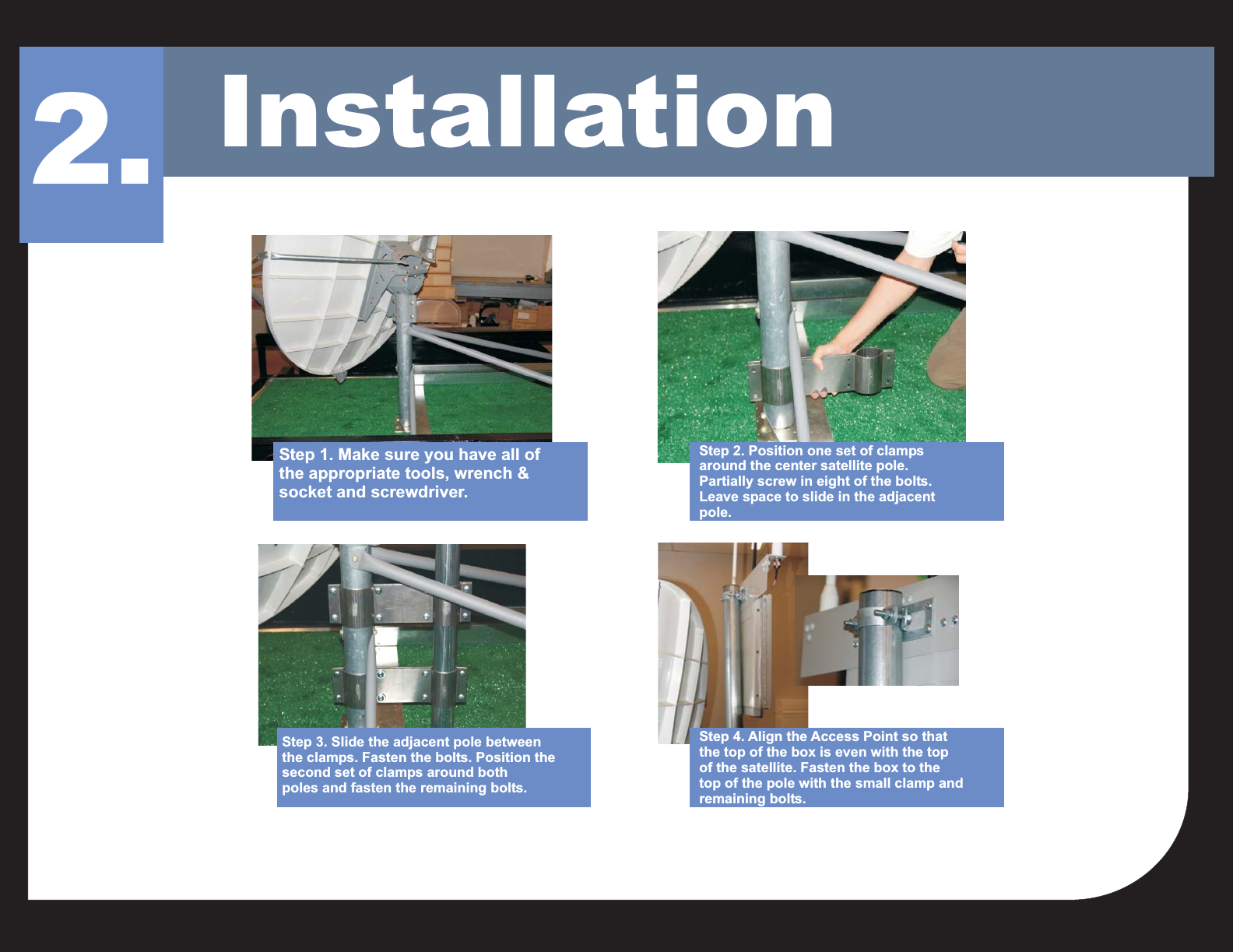 2. Installation

Step 1. Make sure you have all of the appropriate tools, wrench & socket and screwdriver.

Step 2. Position one set of clamps around the center satellite pole. Partially screw in eight of the bolts. Leave space to slide in the adjacent pole.

Step 3. Slide the adjacent pole between the clamps. Fasten the bolts. Position the second set of clamps around both poles and fasten the remaining bolts.

Step 4. Align the Access Point so that the top of the box is even with the top of the satellite. Fasten the box to the top of the pole with the small clamp and remaining bolts.