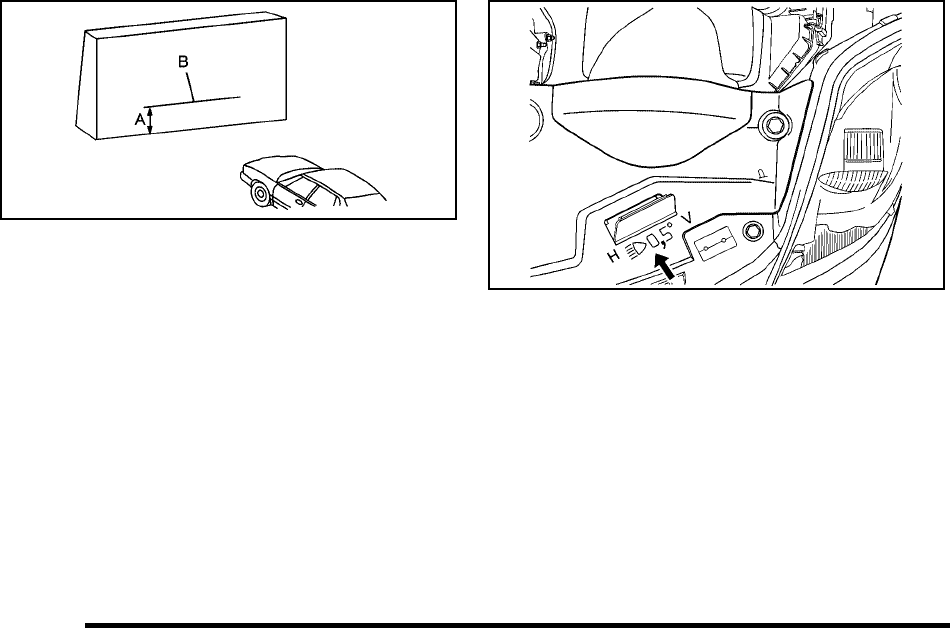 B
A

H
0,5°
V