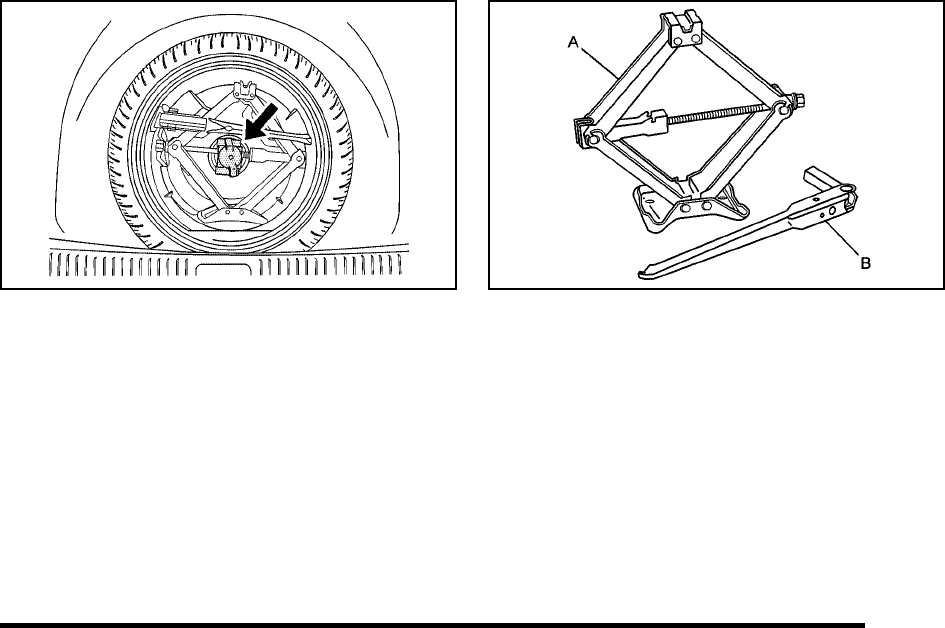 A

B