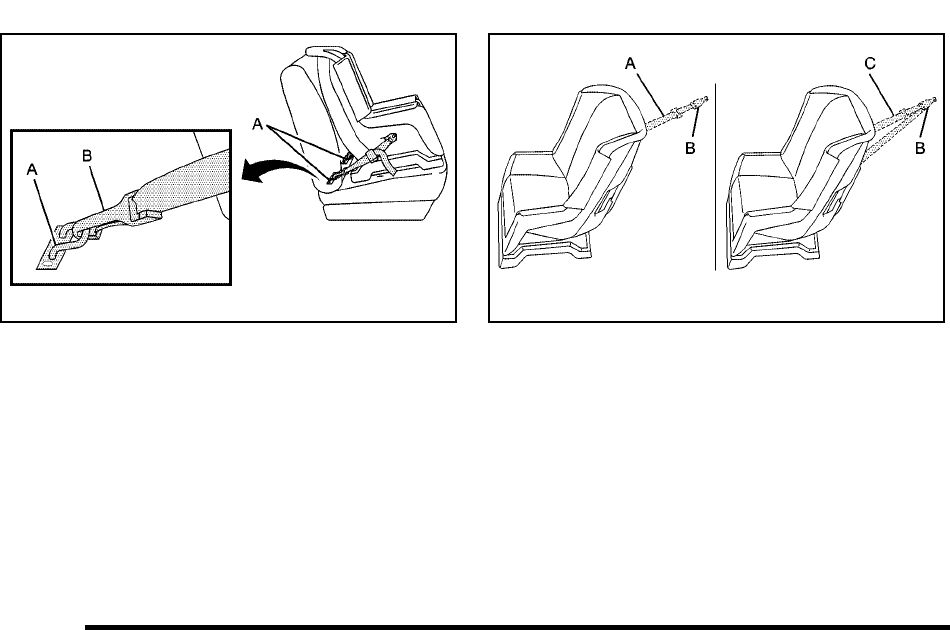 A

A

B

A

B

C

B