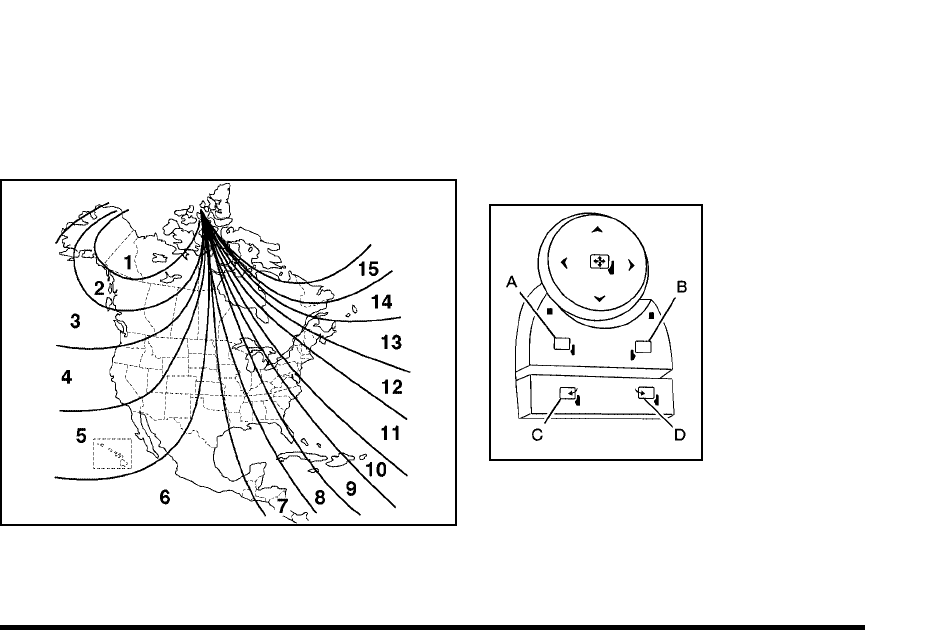 1
2
3
4
5
6
7
8
9
10
11
12
13
14
15

A
B
C
D