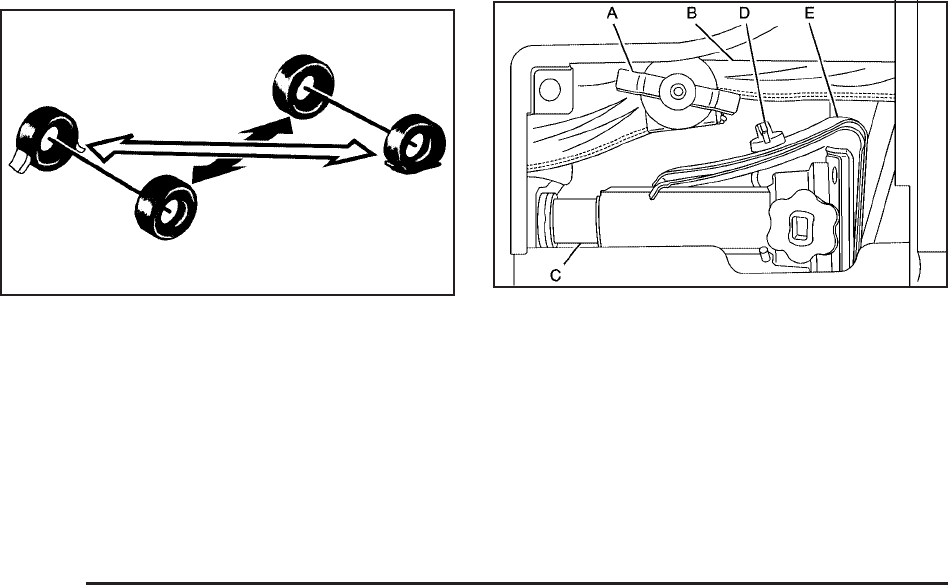 A
B
D
E
C