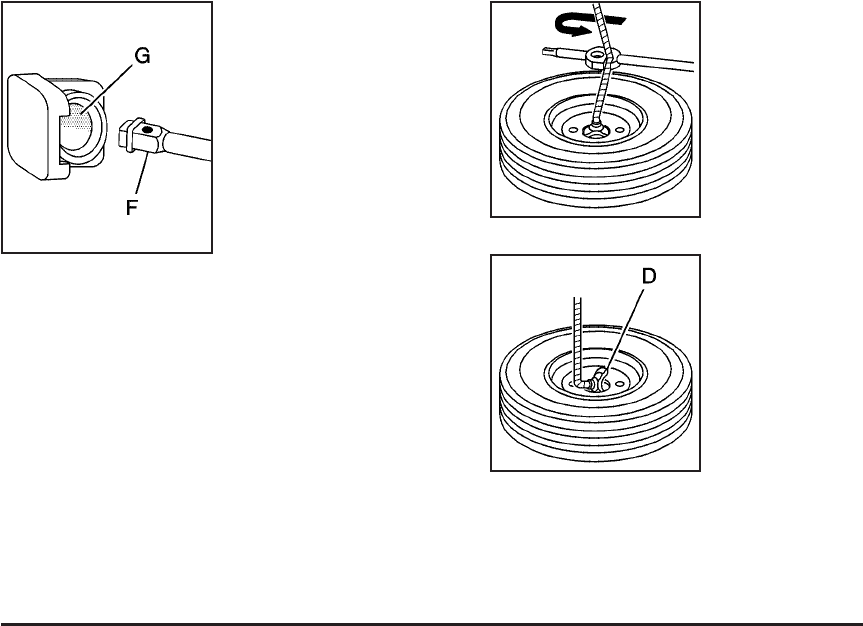 G
F
D