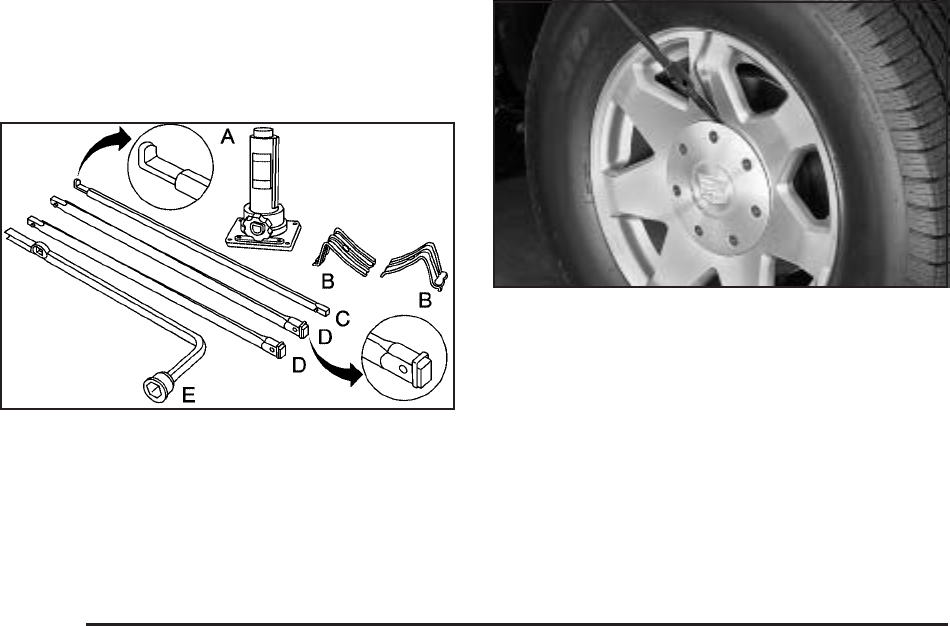 A

B

B

C

D

D

E