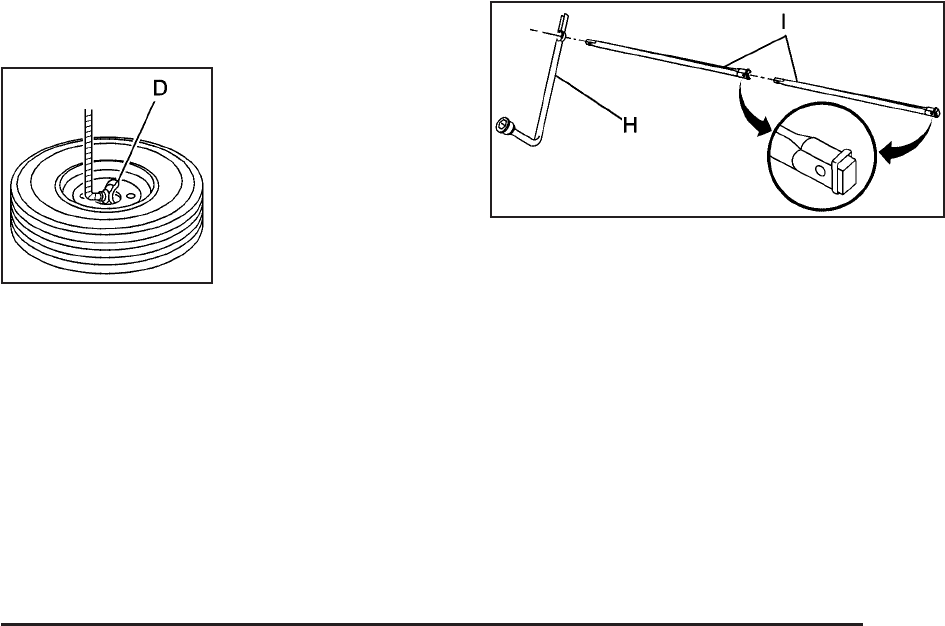 D

I

H