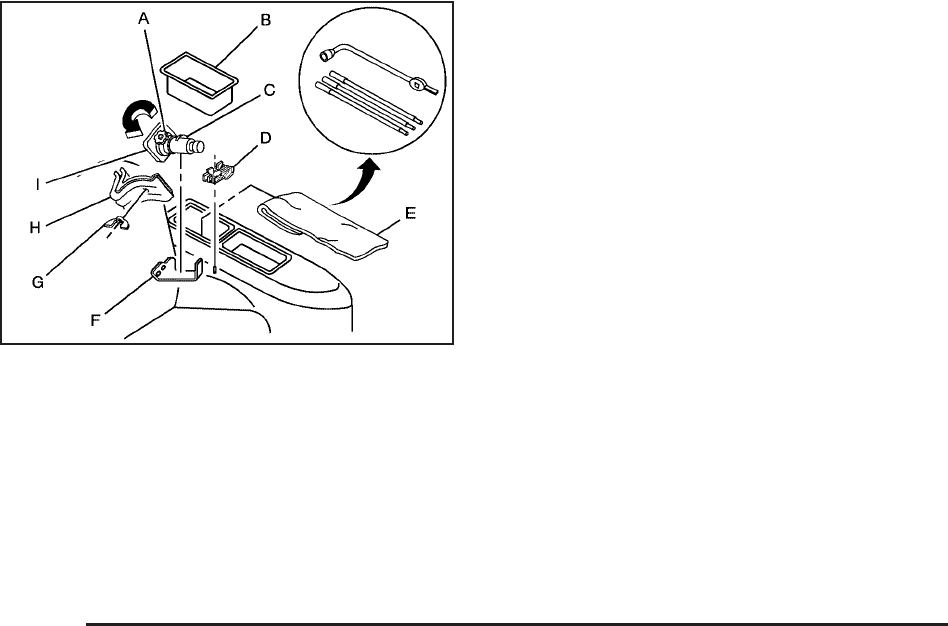 A
B
C
D
I
H
G
F
E