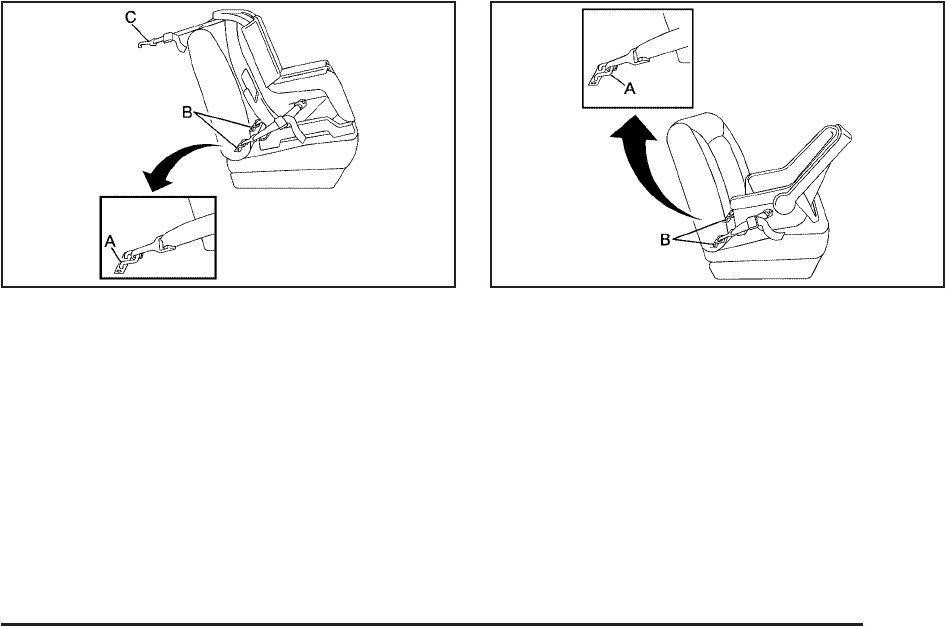 C
B
A

A
B