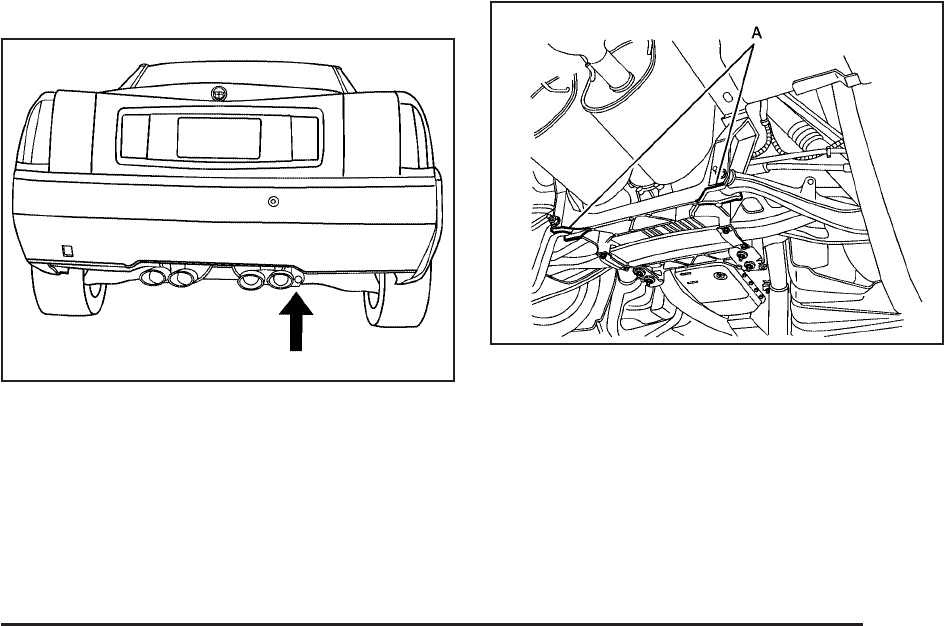 A