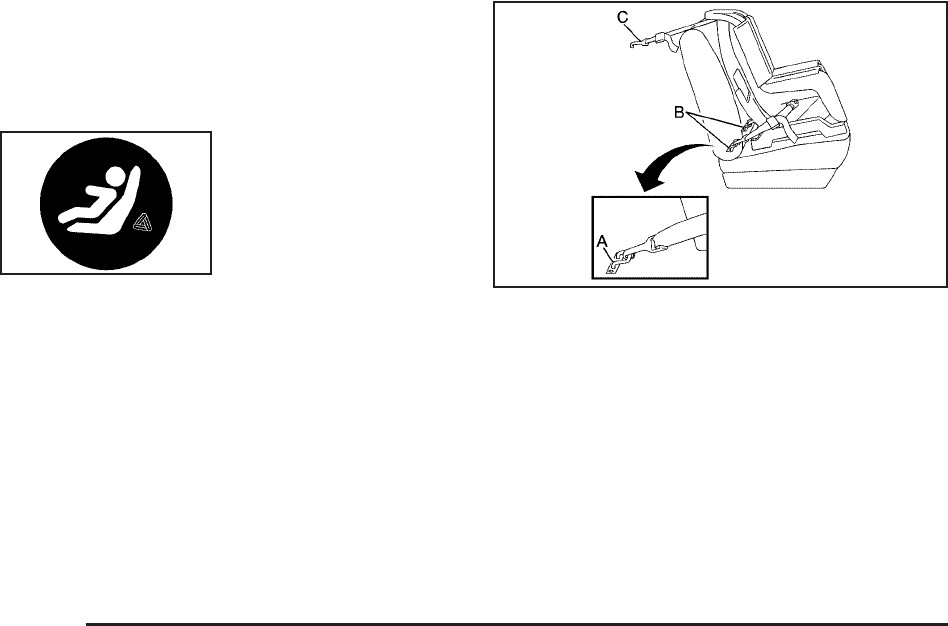 C
B
A