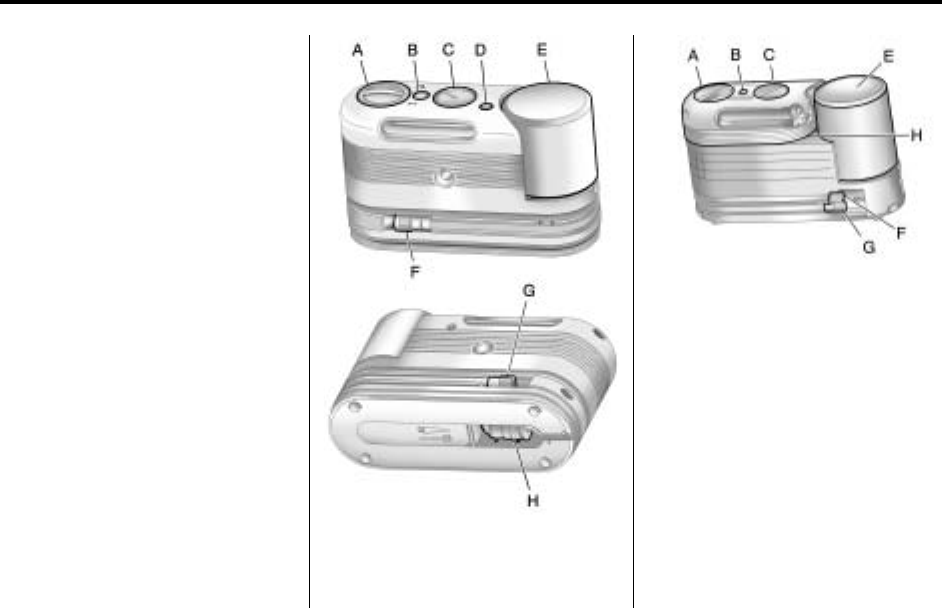 A B C D E

F

G

H

A B C E

H

F

G