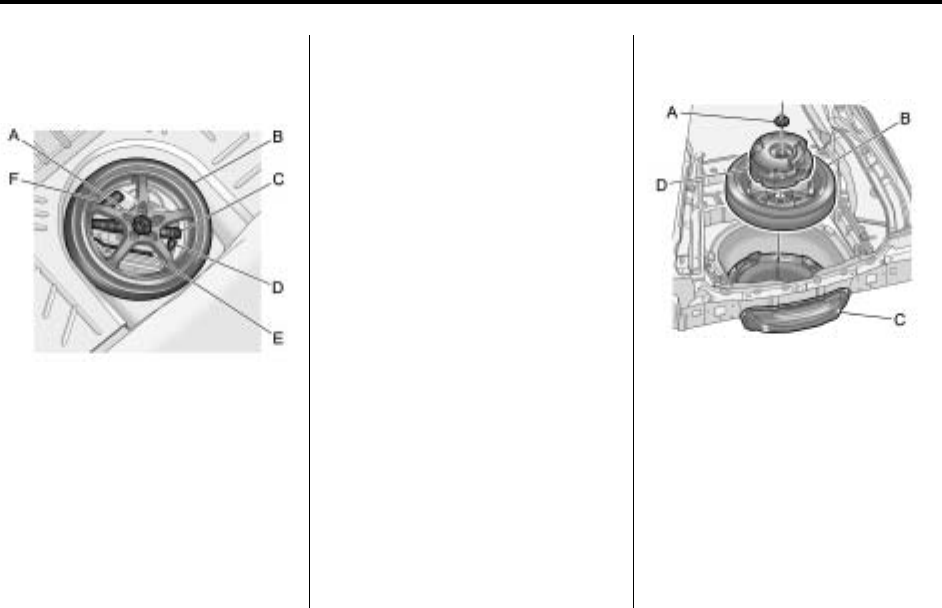 A
B
F
C
D
E

A
B
D
C