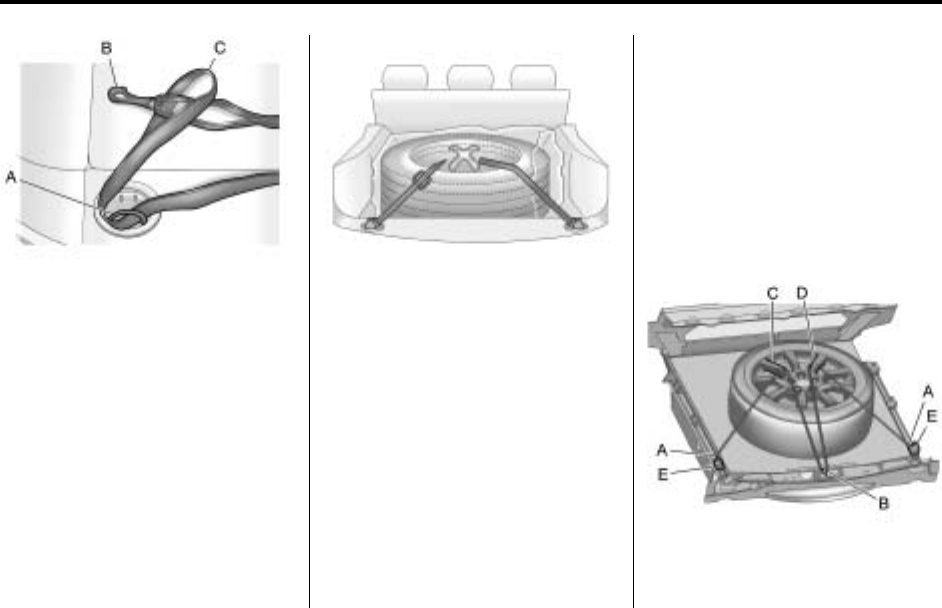 B
C
A

C
D
A
E
A
E
B