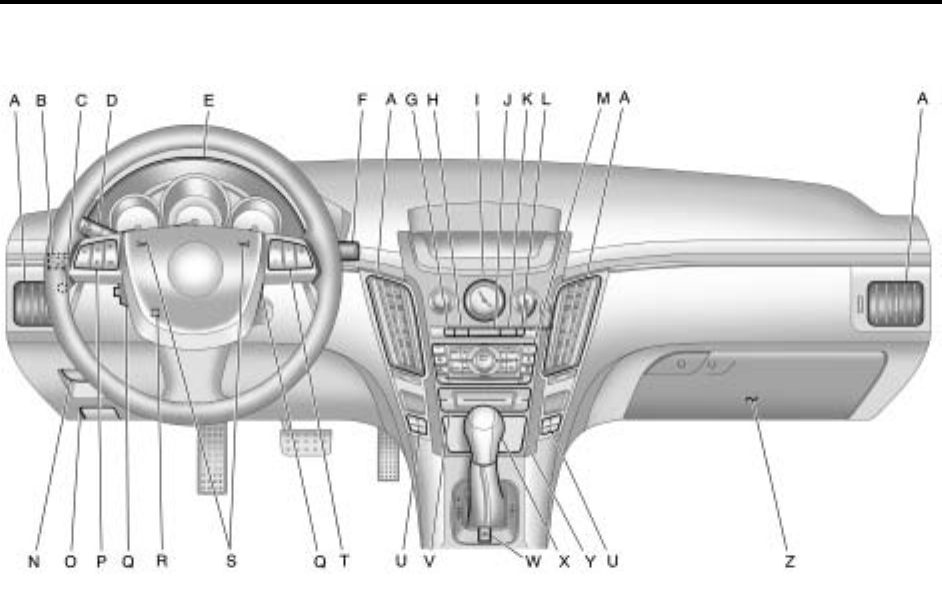 A B C D E F A G H I J K L M A A

N O P Q R S Q T U V W X Y U Z