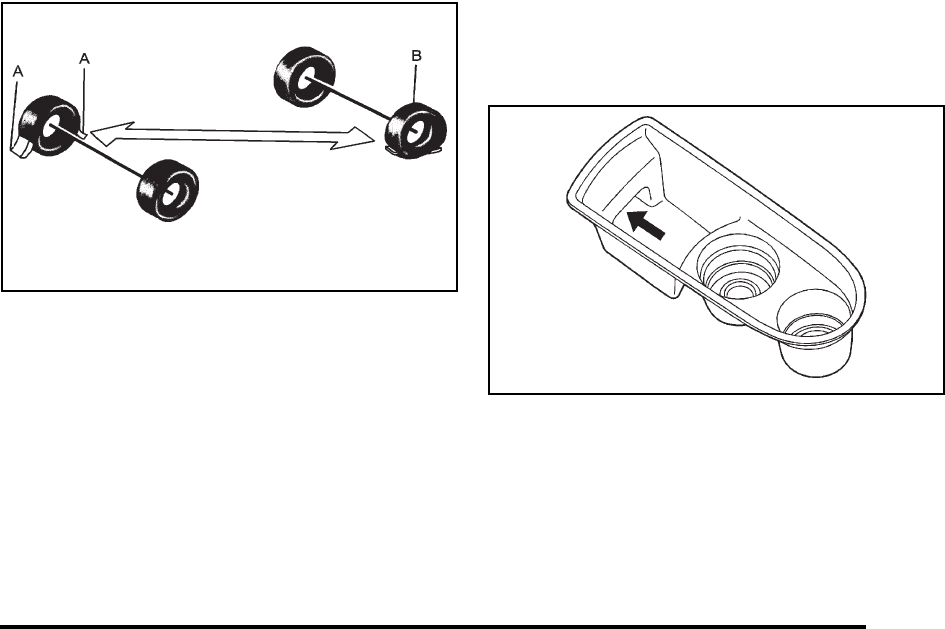 A
A
B