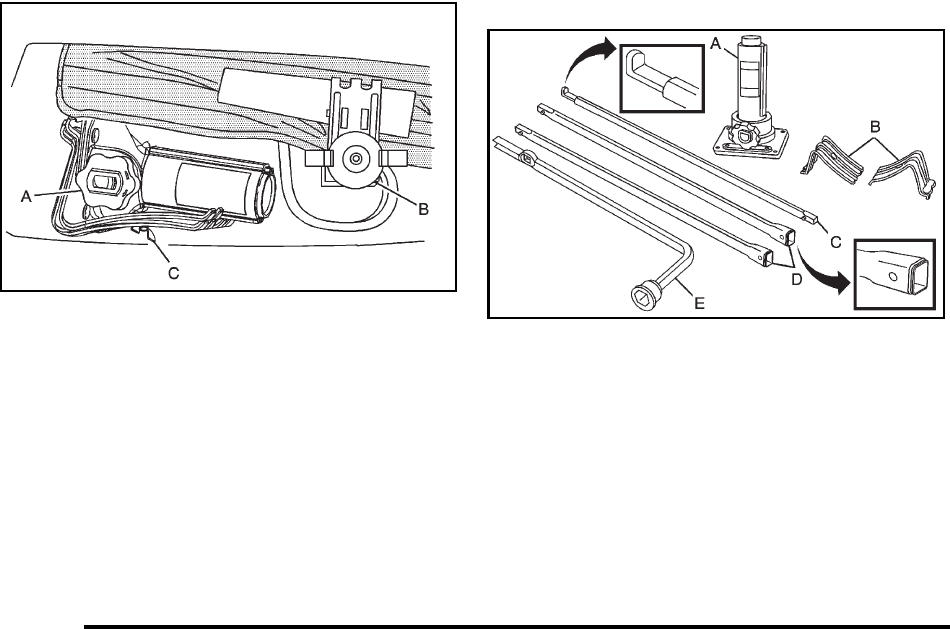 A
B
C

A
B
C
D
E