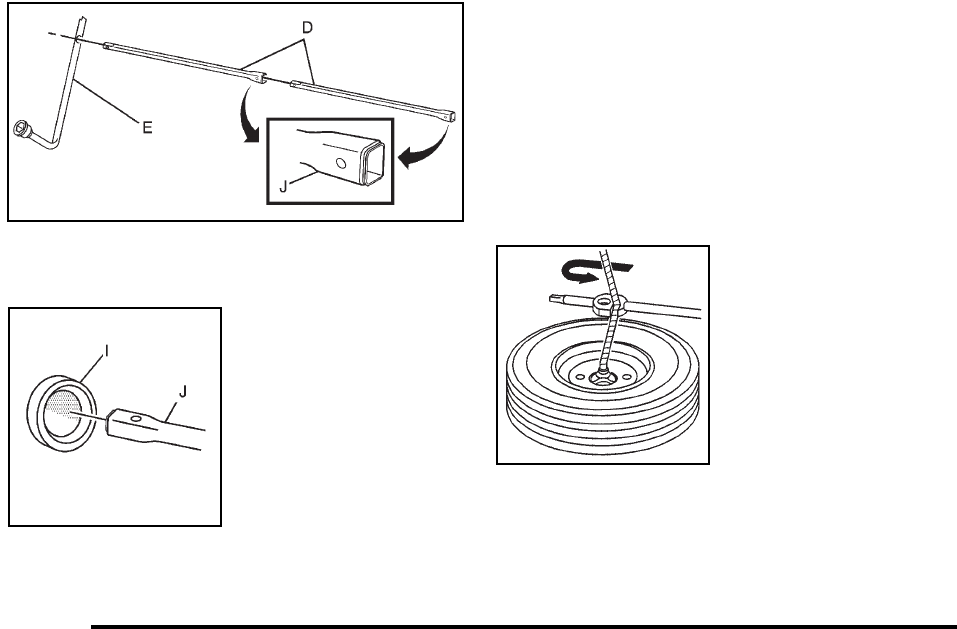 D
E
J
I
J