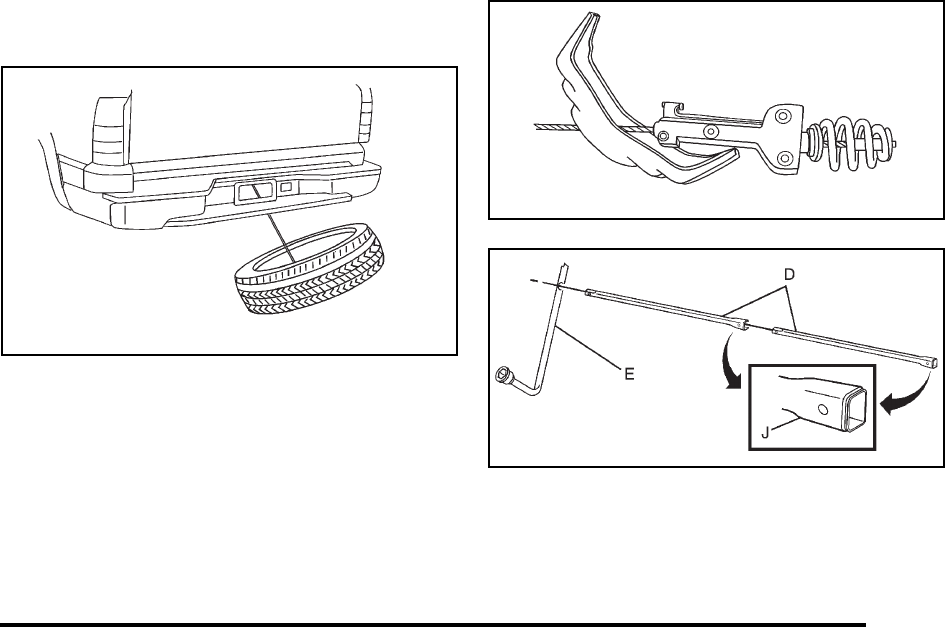 D

E

J