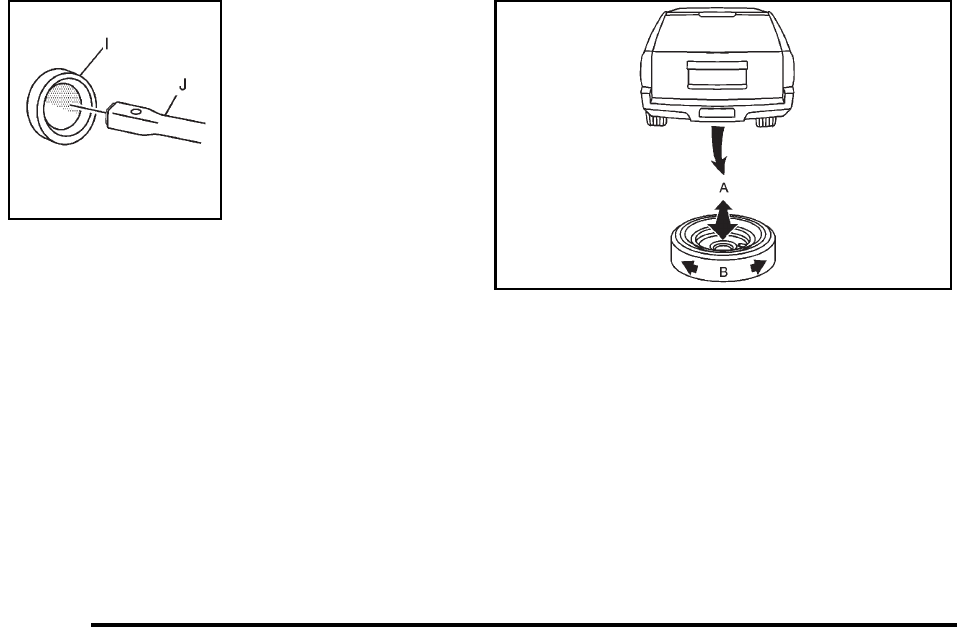 I
J

A
B