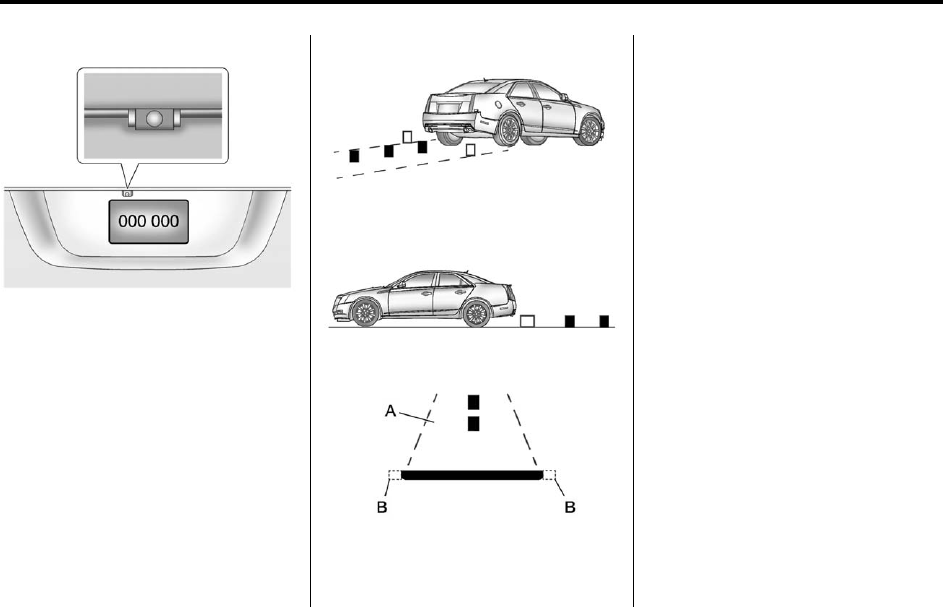 000 000

A

B

B