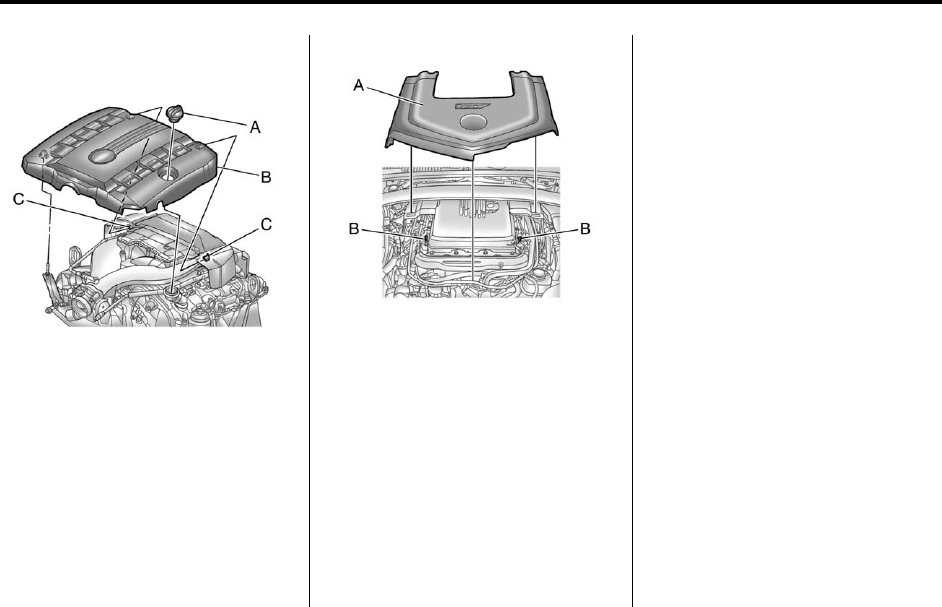 A

B

C

C

A

B

B