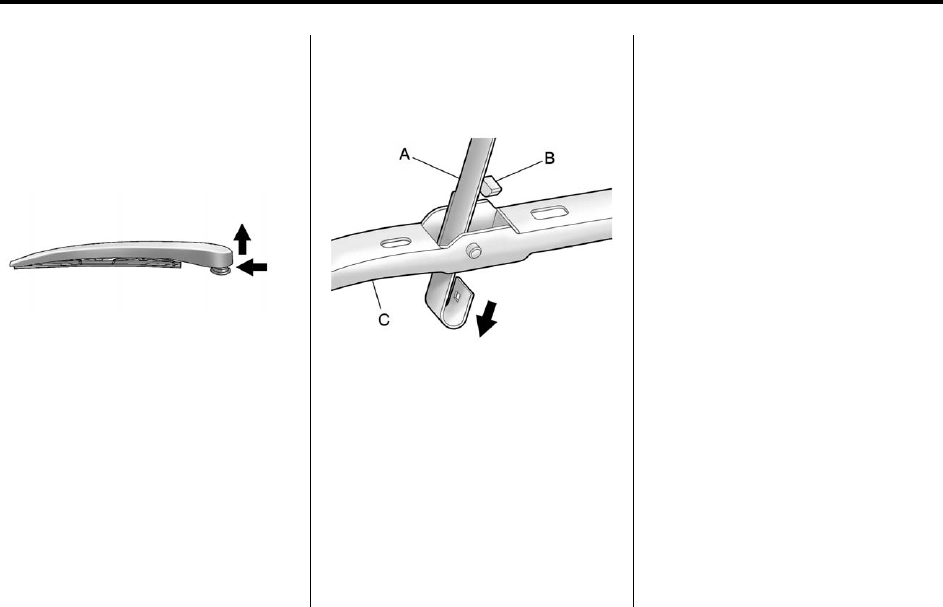 A
B
C