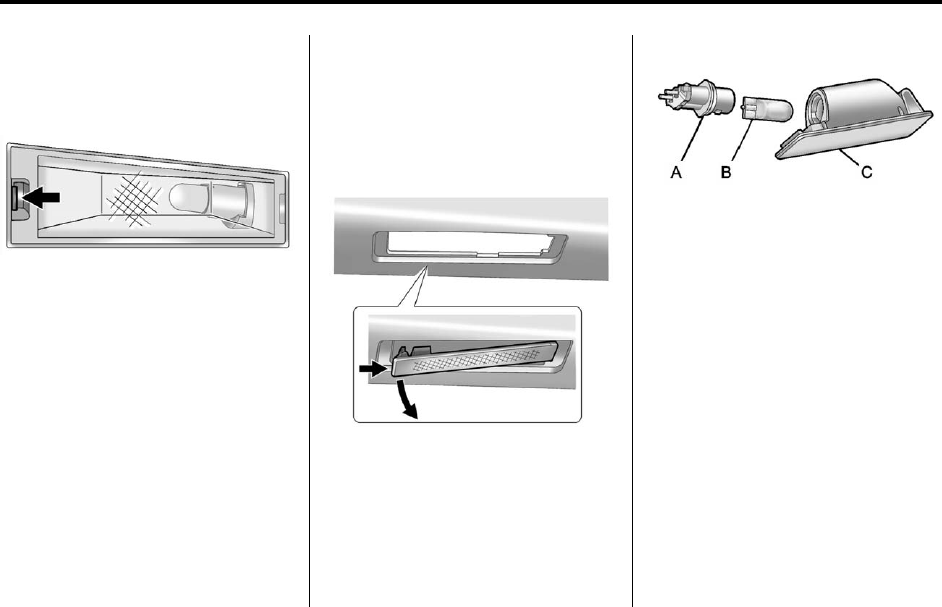 A
B
C