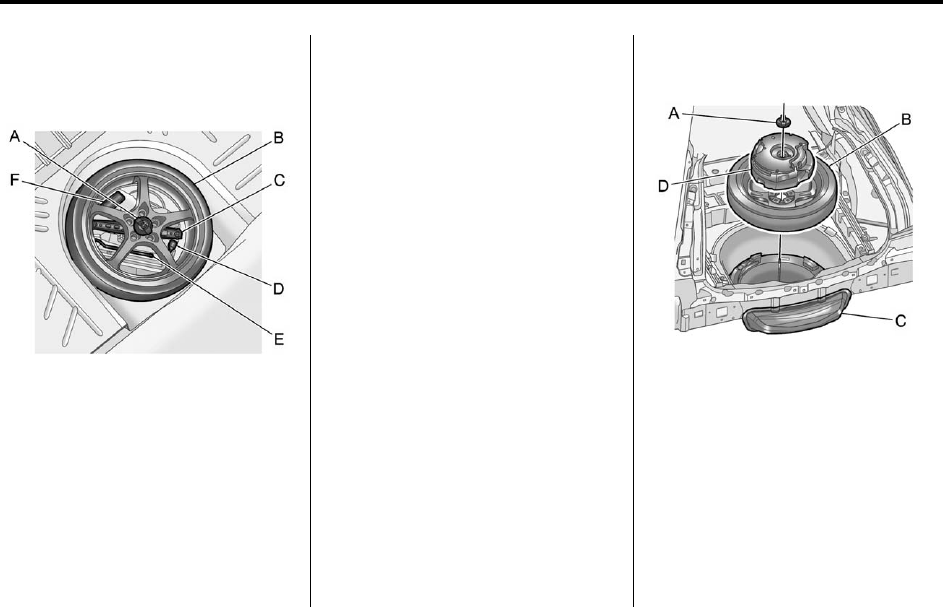 A
B
F
C
D
E

A
B
D
C