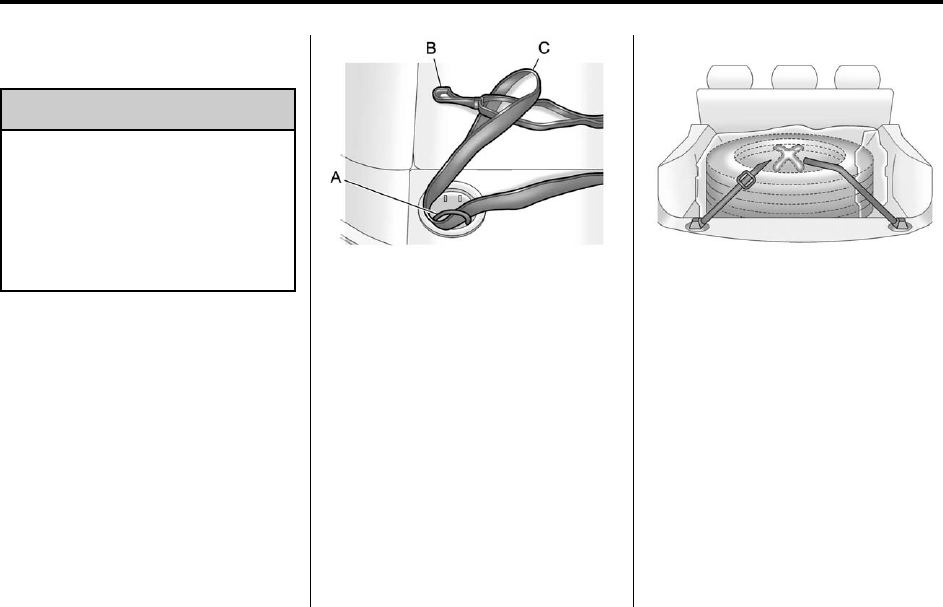 B
C
A