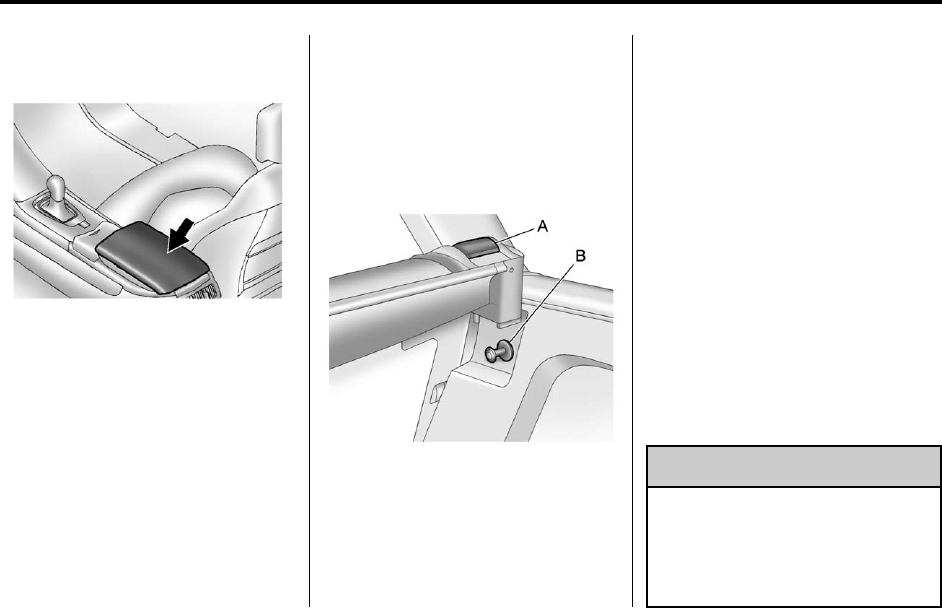 A

B