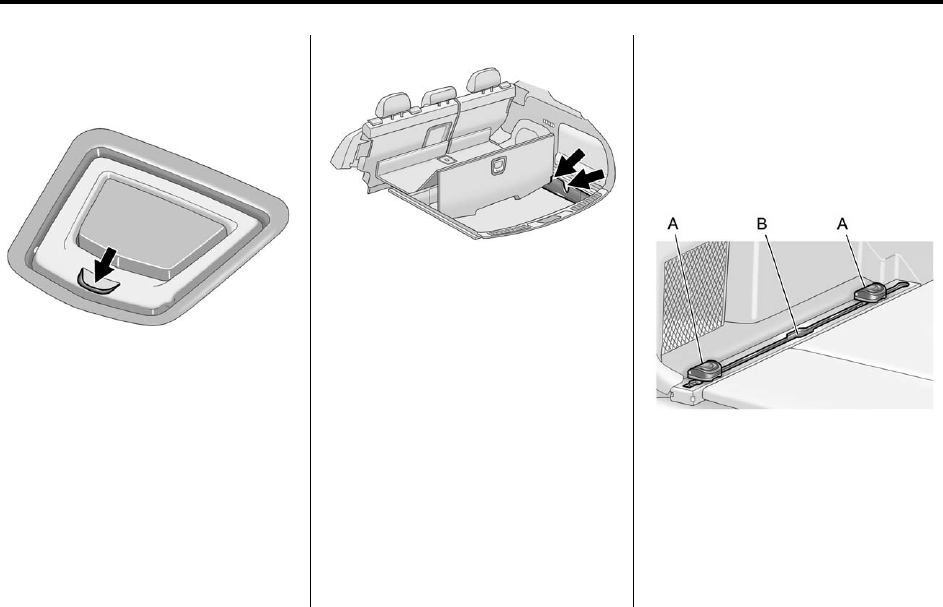 A
B
A