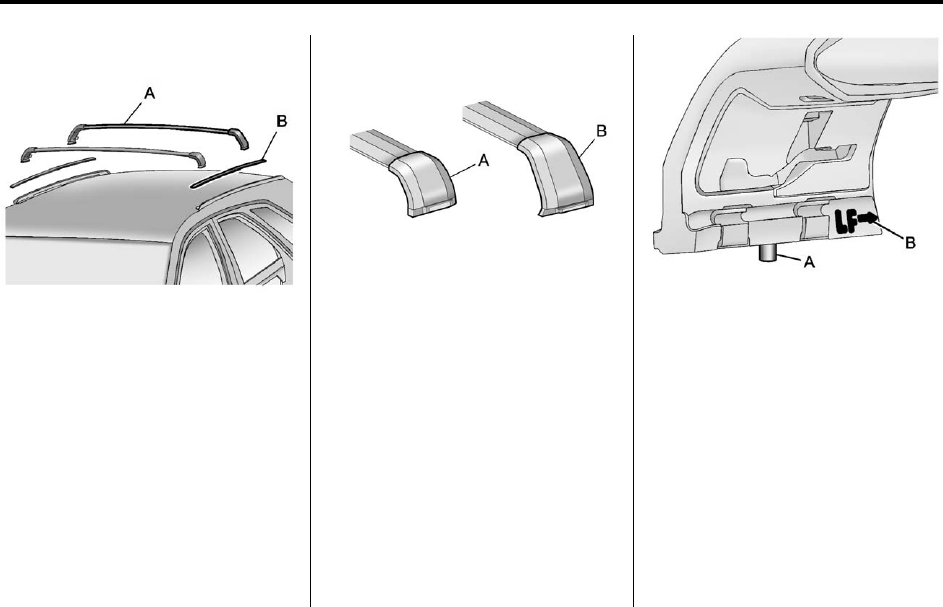 A
B

A
B

LF
B
A