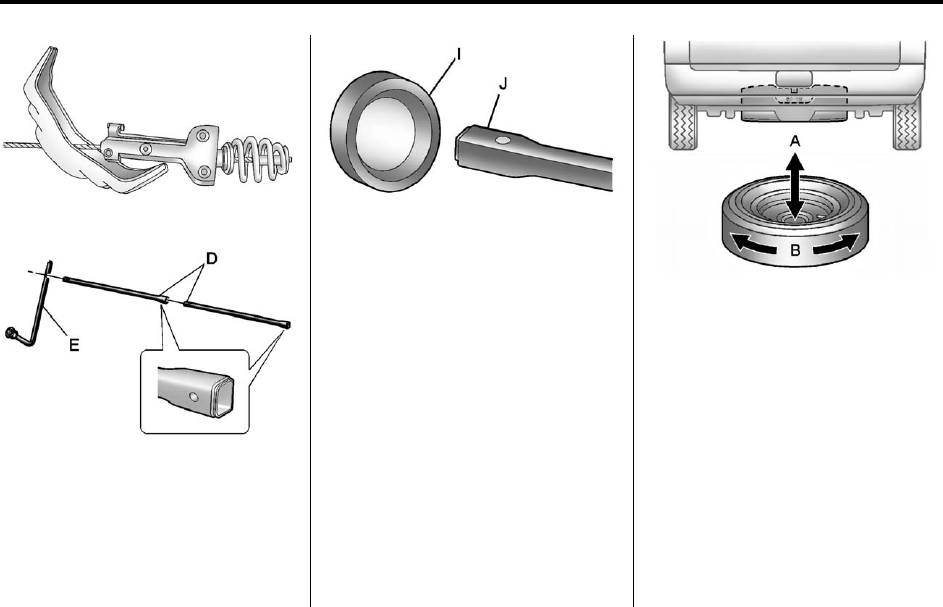 D

E

I

J

A

B