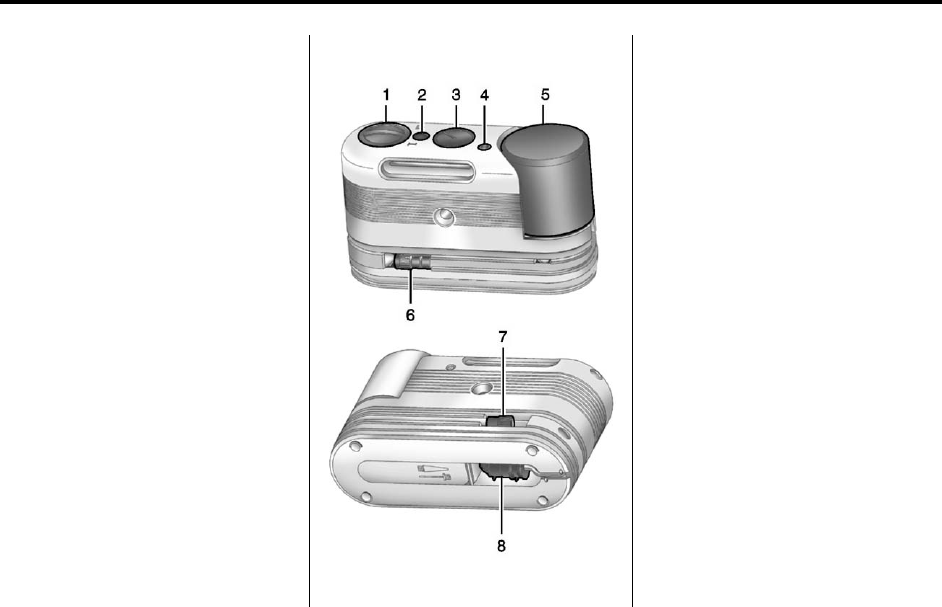 1
2
3
4
5
6
7
8