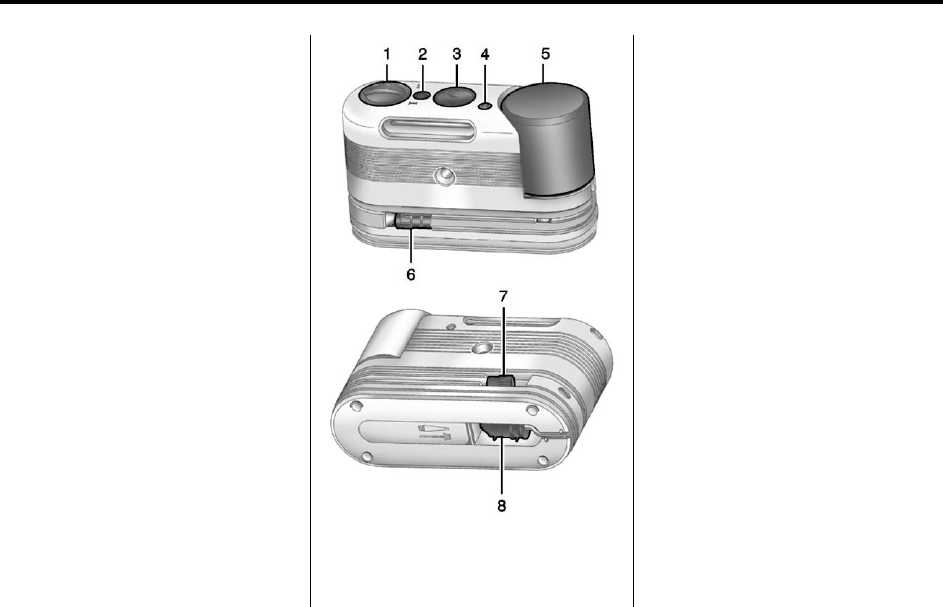 1 2 3 4 5
6
7
8