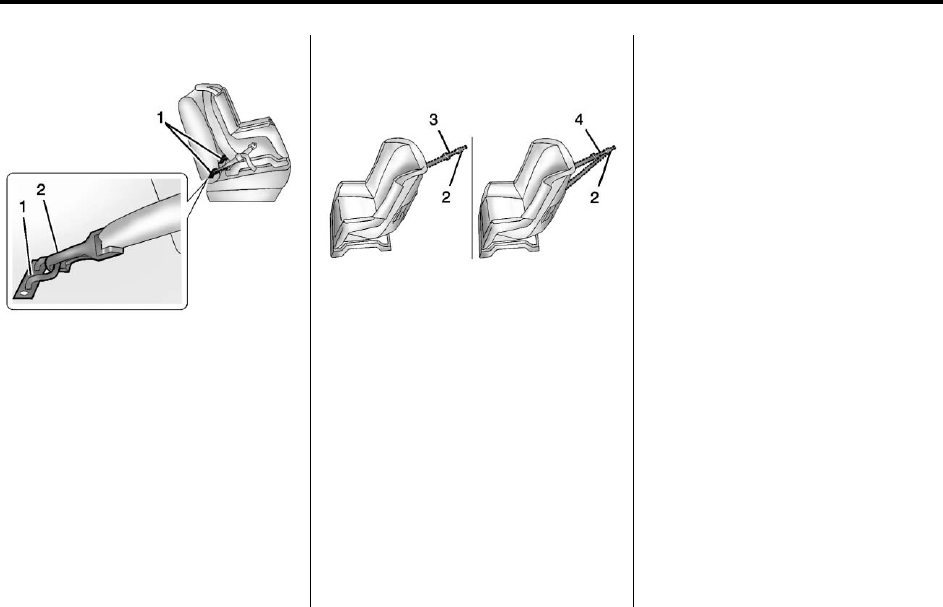 1

2

1

3

2

4

2