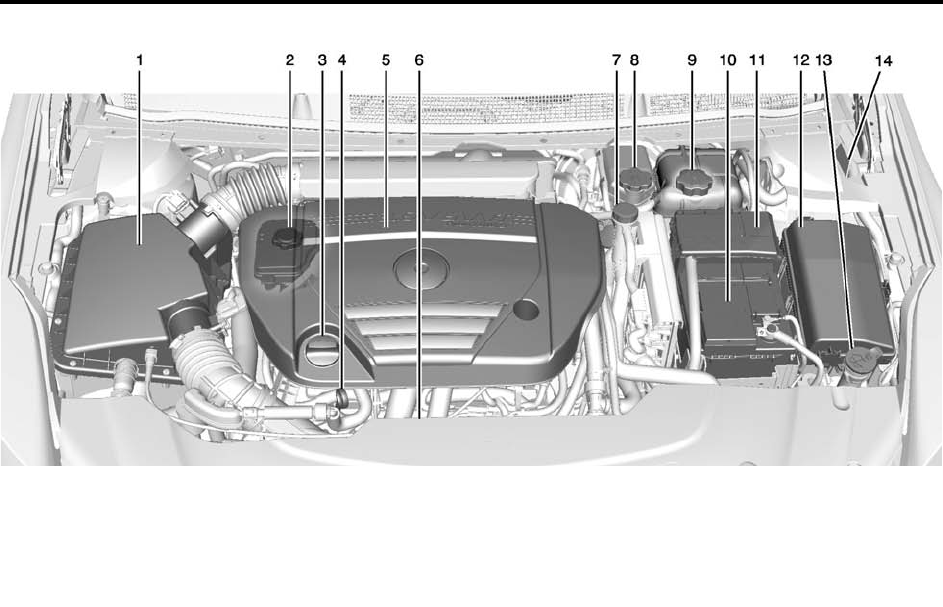 1 2 3 4 5 6 7 8 9 10 11 12 13 14