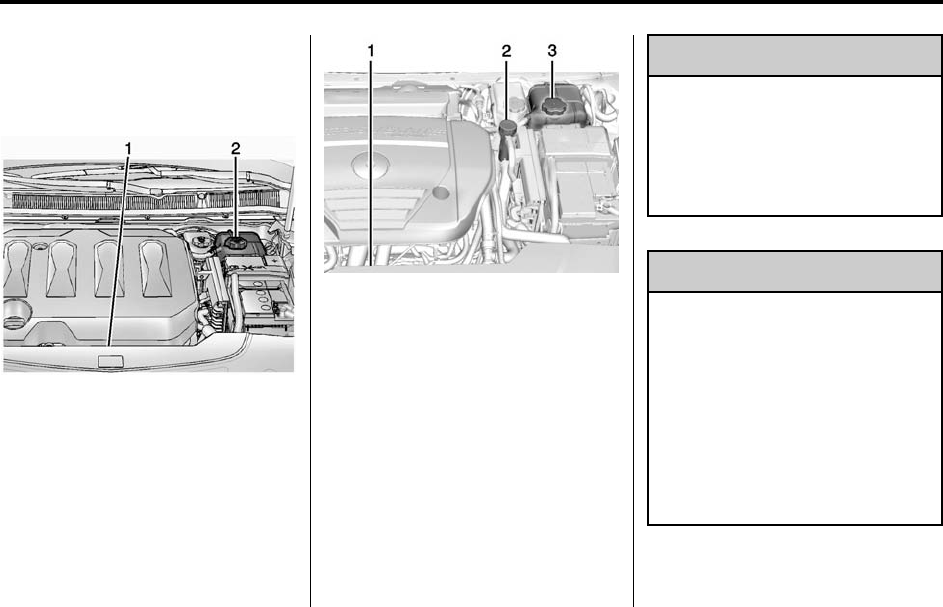 1 2

1 2 3