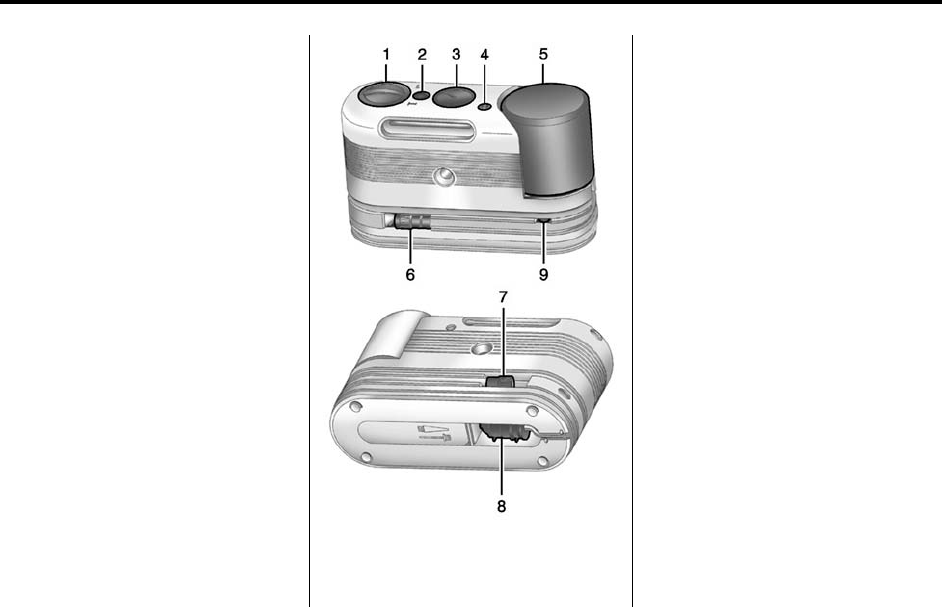 1
2
3
4
5
6
9
7
8