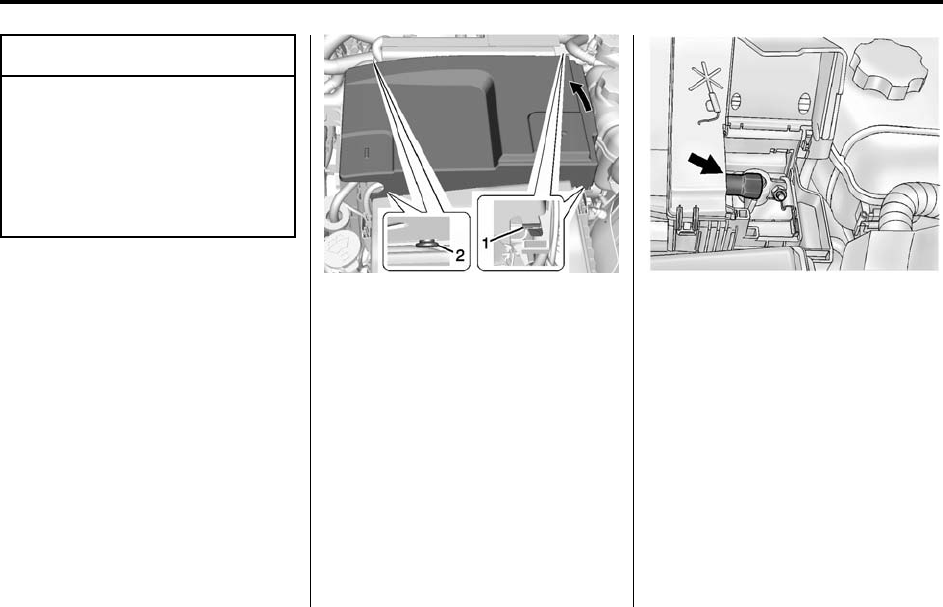 2

1