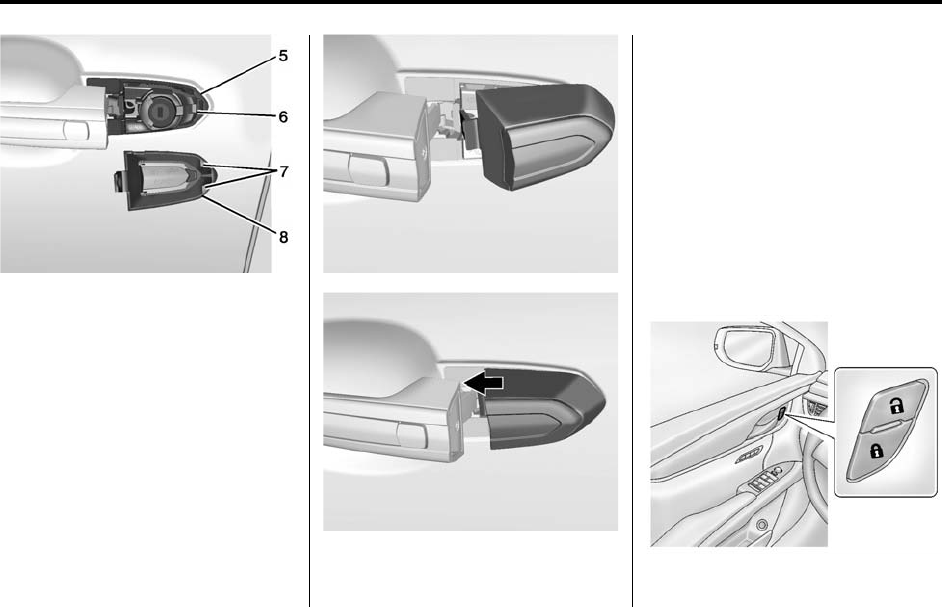 5
6
7
8