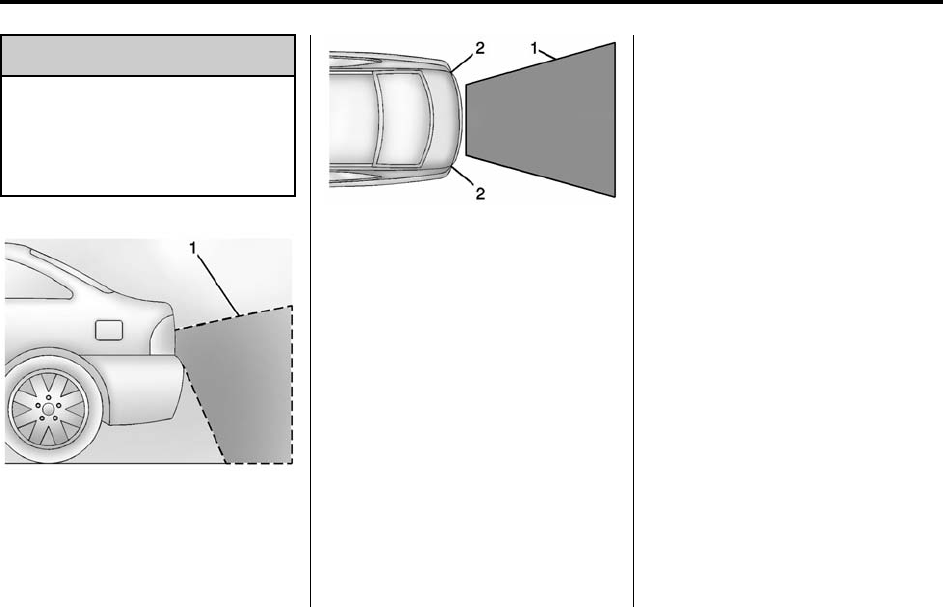 1

2

1

2