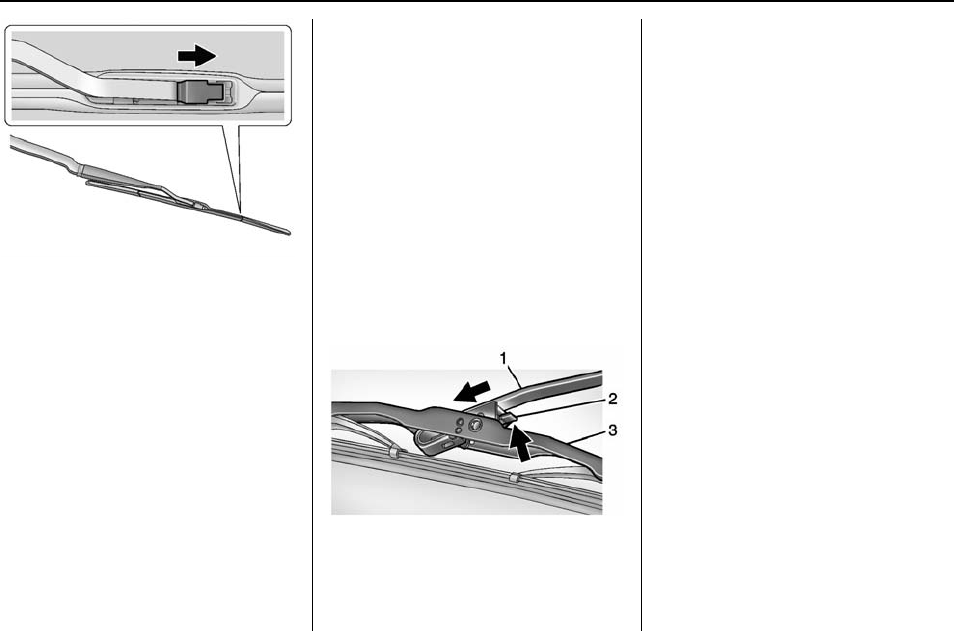 1
2
3